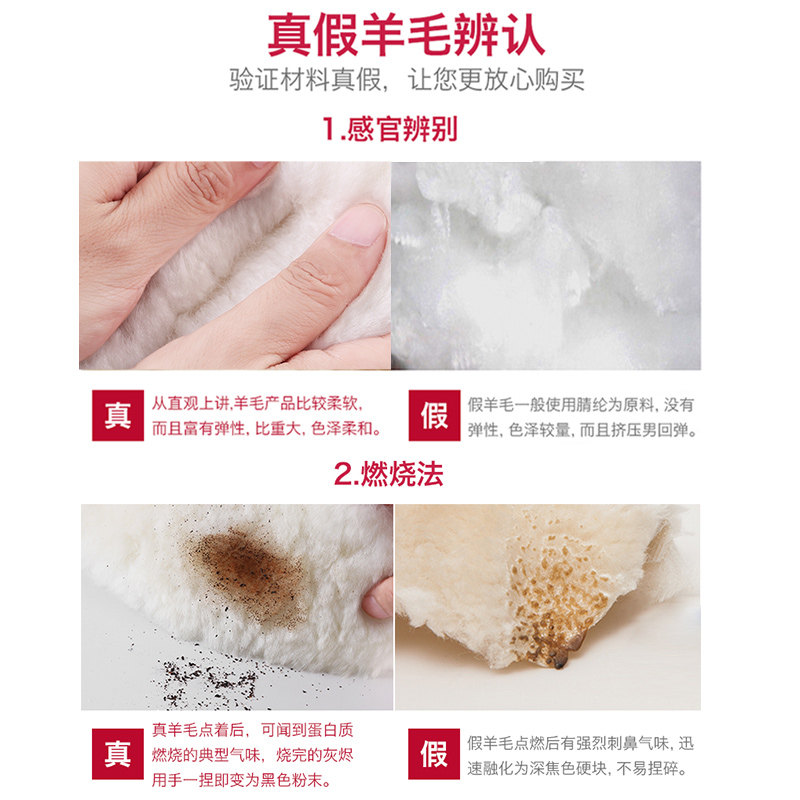 真假羊毛辨认

验证材料真假，让您更放心购买

1.感官辨别

真

从直观上讲,羊毛产品比较柔软,而且富有弹性, 比重大, 色泽柔和。

假

假羊毛一般使用腈纶为原料, 没有弹性, 色泽较量, 而且挤压男回弹。

2.燃烧法

真

真羊毛点着后，可闻到蛋白质燃烧的典型气味，烧完的灰烬用手一捏即变为黑色粉末。

假

假羊毛点燃后有强烈刺鼻气味, 迅速融化为深焦色硬块, 不易捏碎。