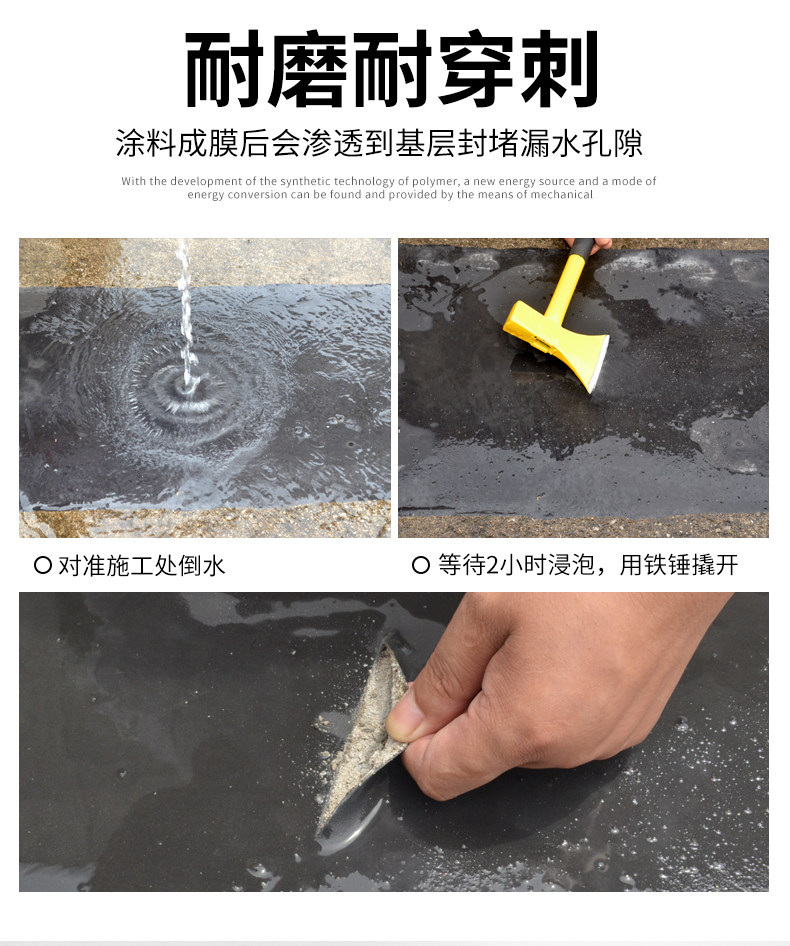 耐磨耐穿刺

涂料成膜后会渗透到基层封堵漏水孔隙

With the development of the synthetic technology of polymer, a new energy source and a mode of energy conversion can be found and provided by the means of mechanical

○ 对准施工处倒水

○ 等待2小时浸泡，用铁锤撬开