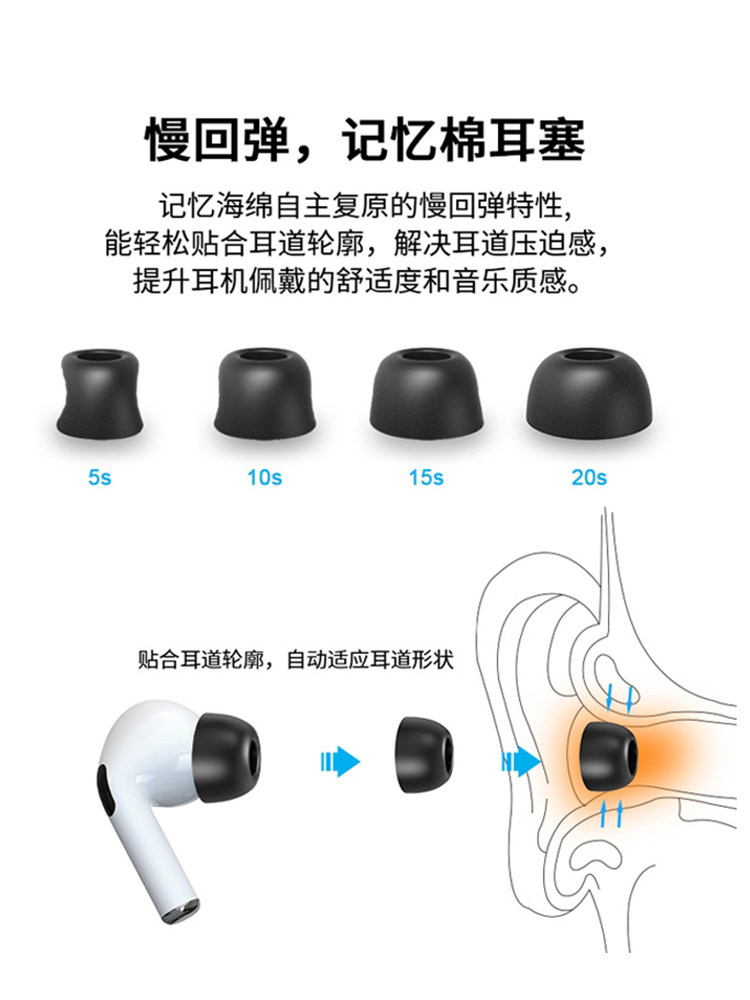 慢回弹，记忆棉耳塞

记忆海绵自主复原的慢回弹特性，能轻松贴合耳道轮廓，解决耳道压迫感，提升耳机佩戴的舒适度和音乐质感。

5s

10s

15s

20s

贴合耳道轮廓，自动适应耳道形状