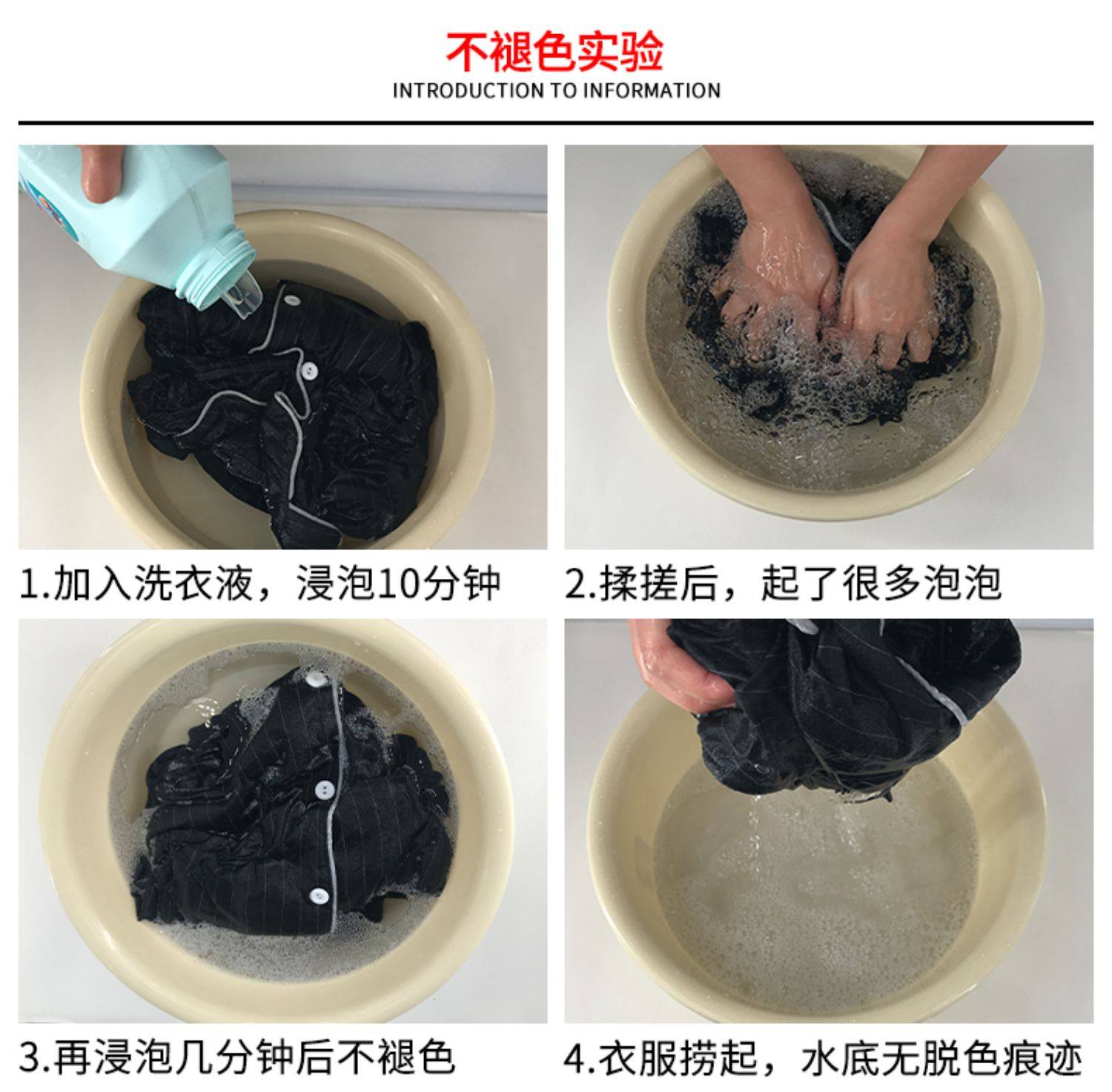 不褪色实验
INTRODUCTION TO INFORMATION

1.加入洗衣液，浸泡10分钟

2.揉搓后，起了很多泡泡

3.再浸泡几分钟后不褪色

4.衣服捞起，水底无脱色痕迹