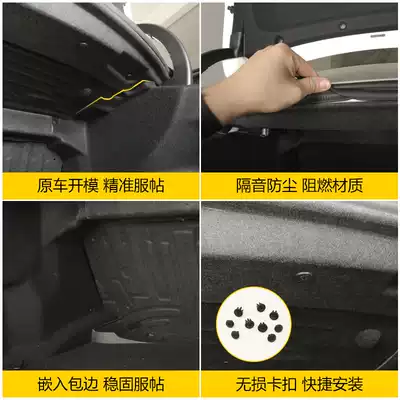 原车开模 精准服帖

隔音防尘 阻燃材质

嵌入包边 稳固服帖

无损卡扣 快捷安装