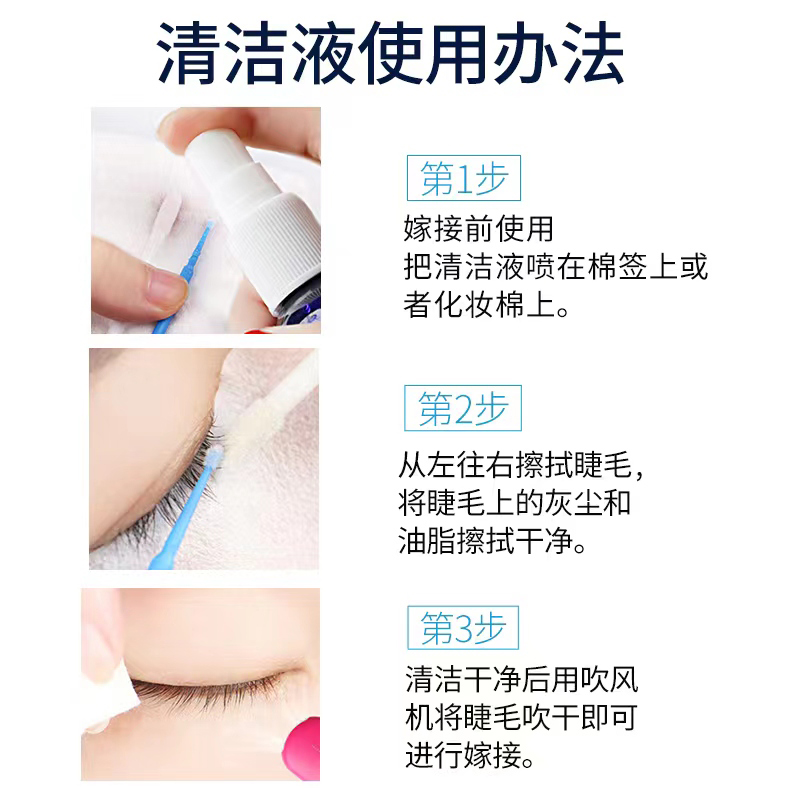 清洁液使用办法

第1步

嫁接前使用
把清洁液喷在棉签上或者化妆棉上。

第2步

从左往右擦拭睫毛，将睫毛上的灰尘和油脂擦拭干净。

第3步

清洁干净后用吹风机将睫毛吹干即可进行嫁接。