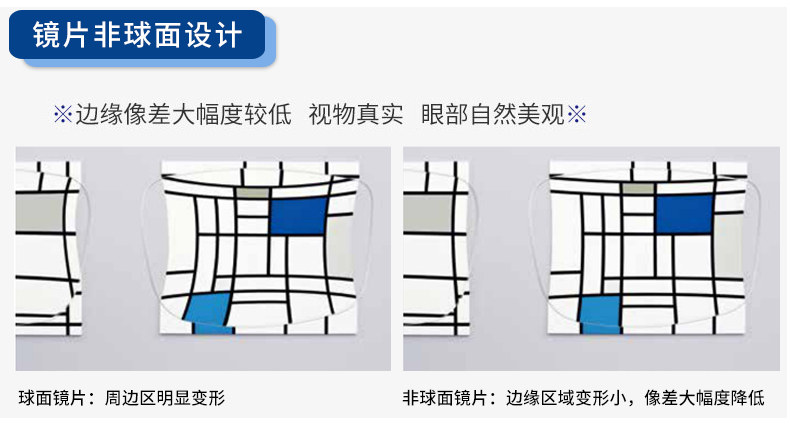 镜片非球面设计

※边缘像差大幅度较低 视物真实 眼部自然美观※

球面镜片：周边区明显变形

非球面镜片：边缘区域变形小，像差大幅度降低