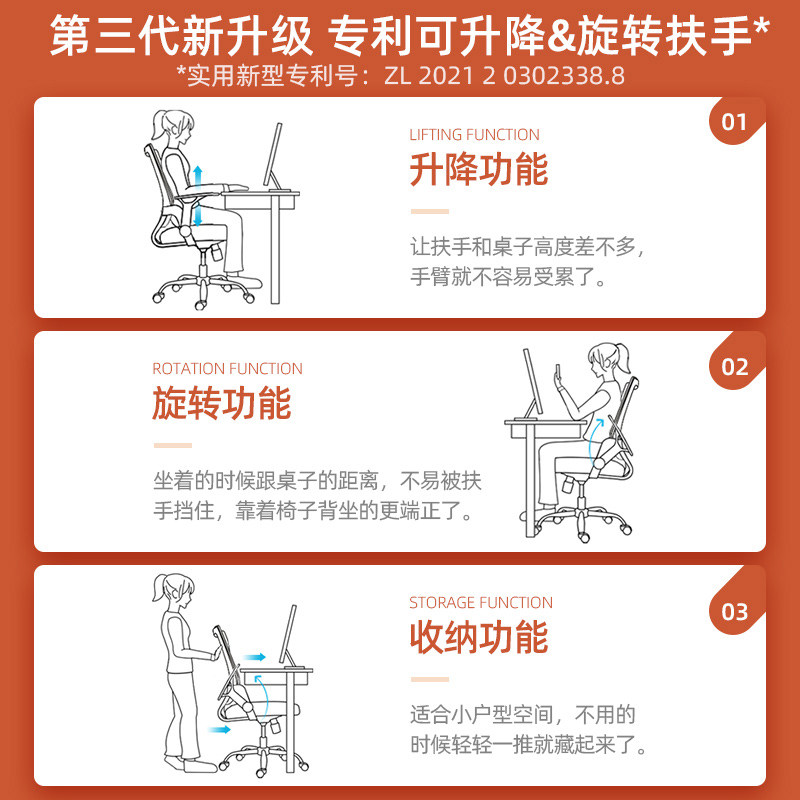 第三代新升级 专利可升降&旋转扶手*
*实用新型专利号：ZL 2021 2 0302338.8

01
LIFTING FUNCTION
升降功能
让扶手和桌子高度差不多，手臂就不容易受累了。

02
ROTATION FUNCTION
旋转功能
坐着的时候跟桌子的距离，不易被扶手挡住，靠着椅子背坐的更端正了。

03
STORAGE FUNCTION
收纳功能
适合小户型空间，不用的时候轻轻一推就藏起来了。