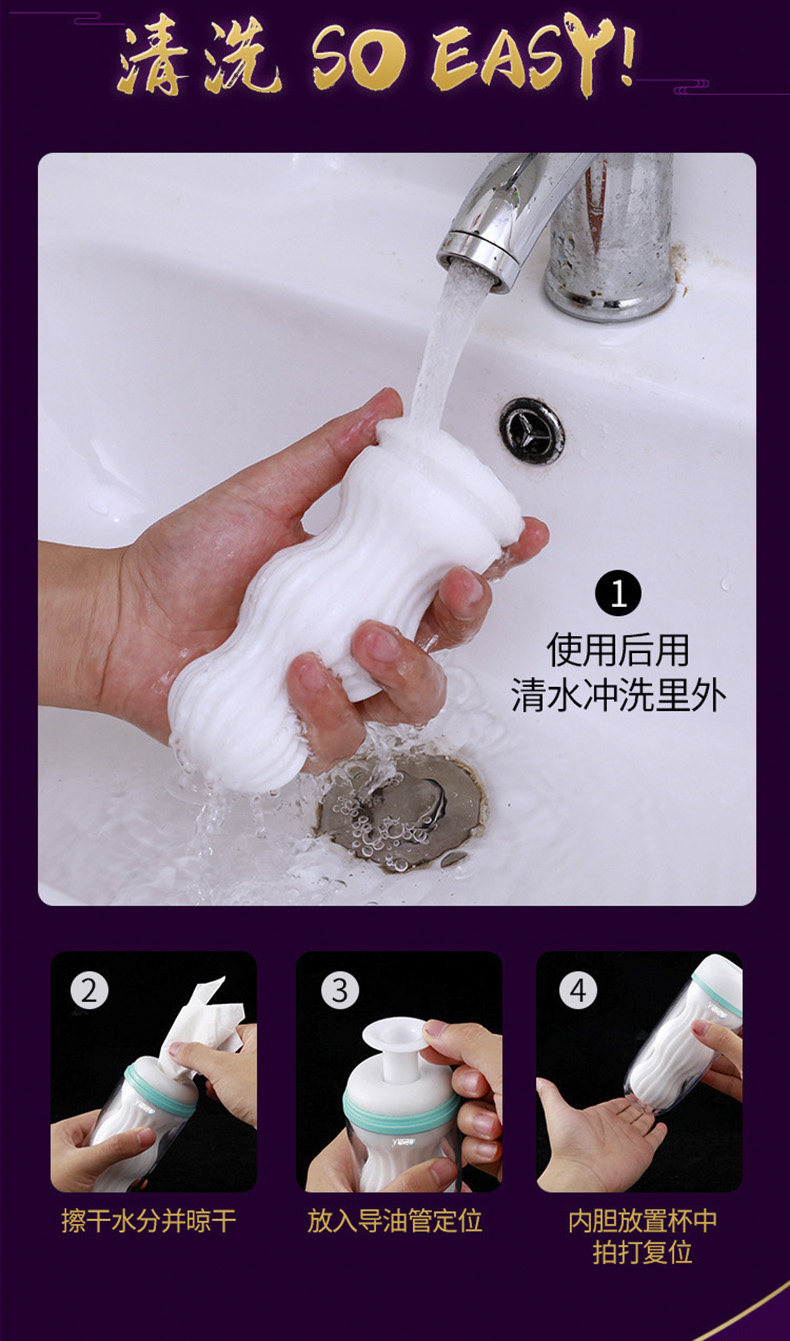 清洗 SO EASY!

1
使用后用
清水冲洗里外

2
擦干水分并晾干

3
放入导油管定位

4
内胆放置杯中
拍打复位