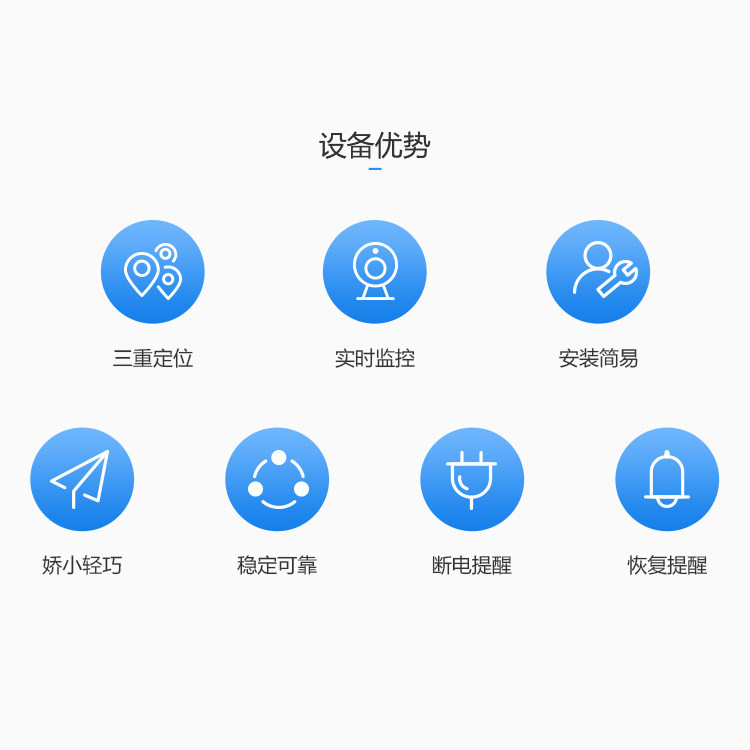 设备优势

三重定位

实时监控

安装简易

娇小轻巧

稳定可靠

断电提醒

恢复提醒