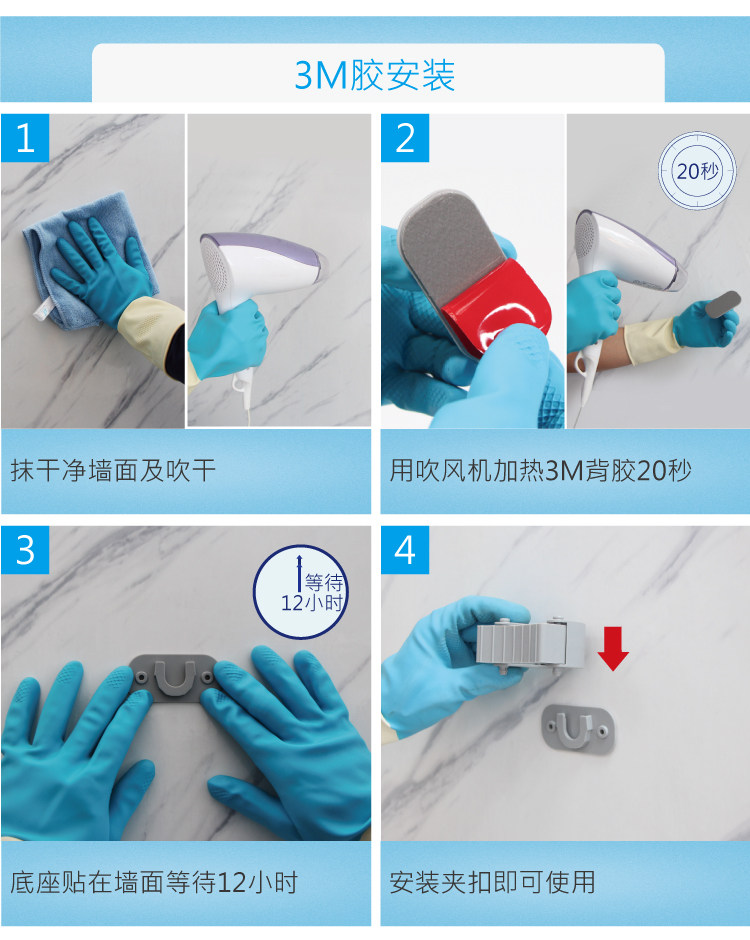 3M胶安装

1

抹干净墙面及吹干

2

20秒

用吹风机加热3M背胶20秒

3

等待
12小时

底座贴在墙面等待12小时

4

安装夹扣即可使用