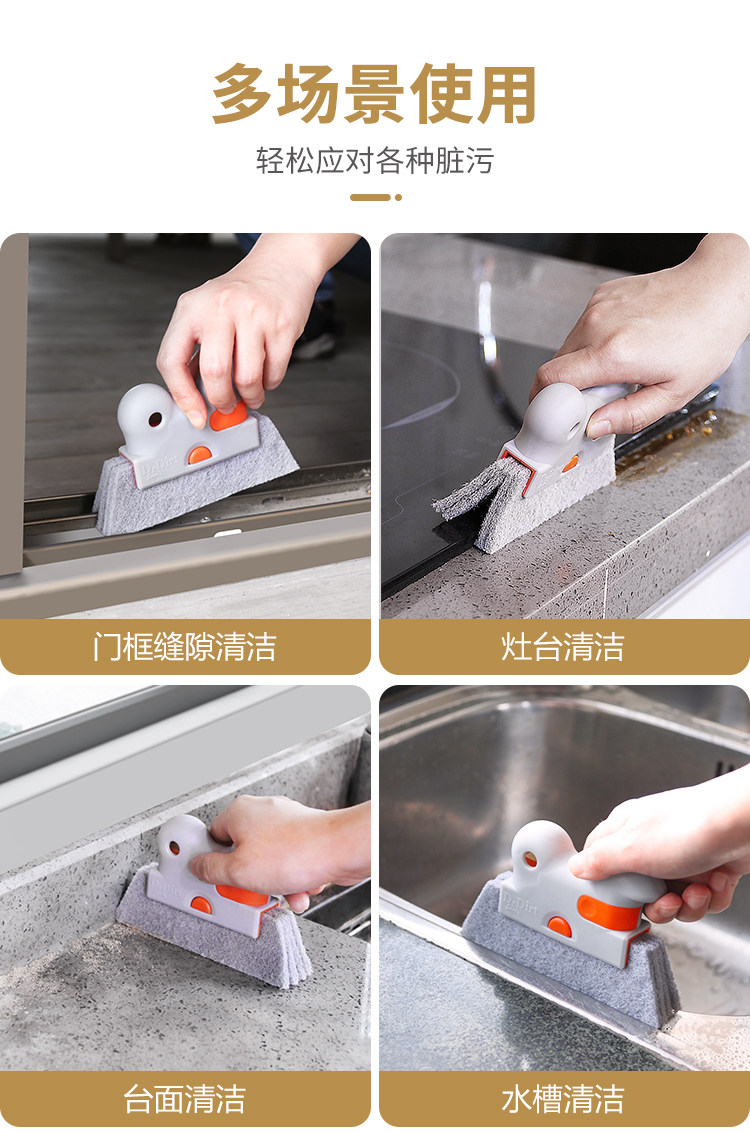 多场景使用

轻松应对各种脏污

门框缝隙清洁

灶台清洁

台面清洁

水槽清洁