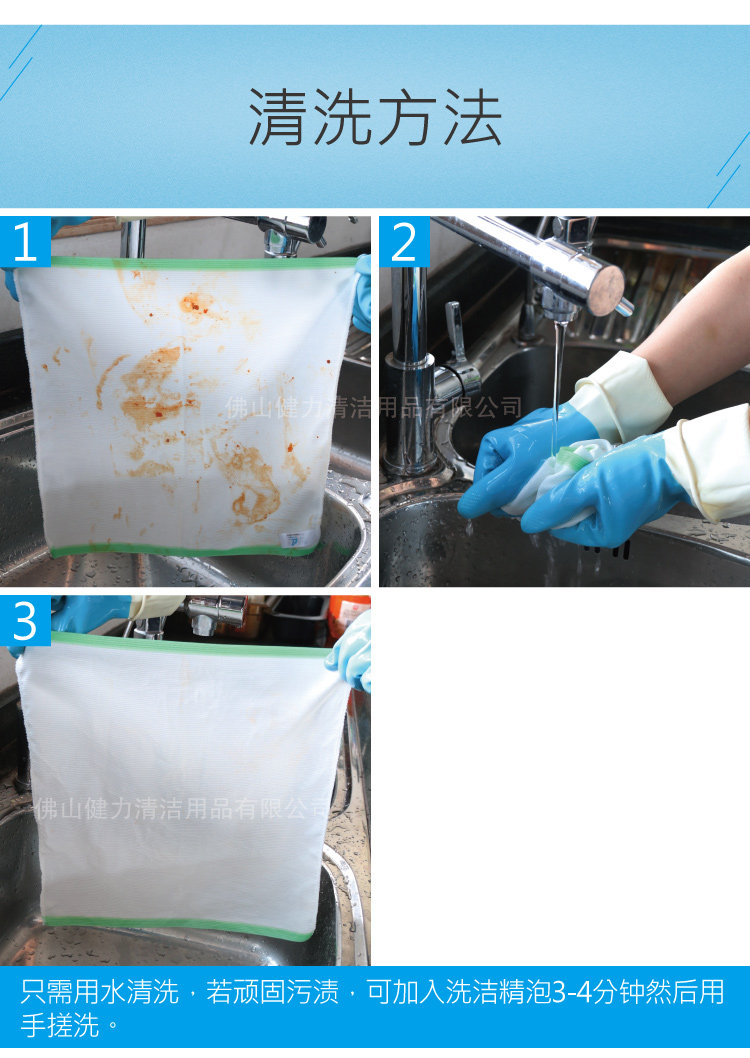 清洗方法

1

佛山健力清洁用品有限公司

2

3

佛山健力清洁用品有限公司

只需用水清洗，若顽固污渍，可加入洗洁精泡3-4分钟然后用手搓洗。