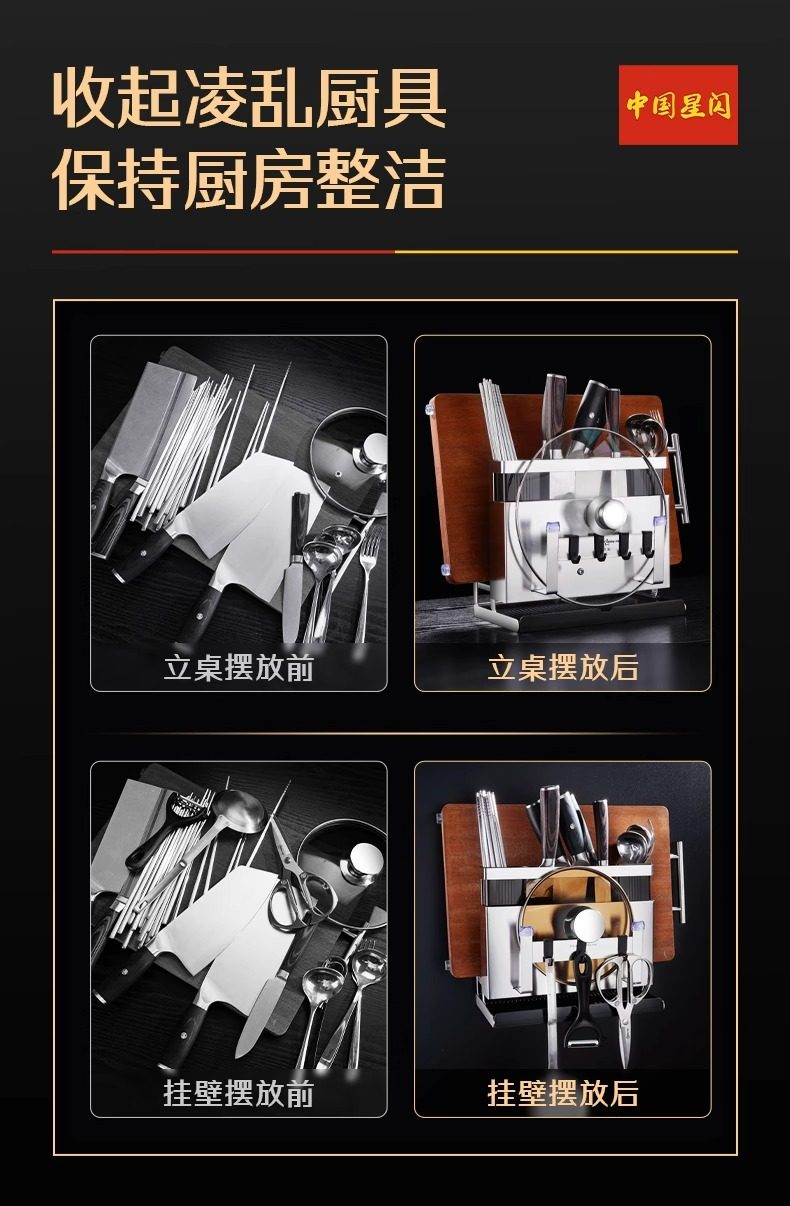 收起凌乱厨具
保持厨房整洁

中国星闪

立桌摆放前

立桌摆放后

挂壁摆放前

挂壁摆放后