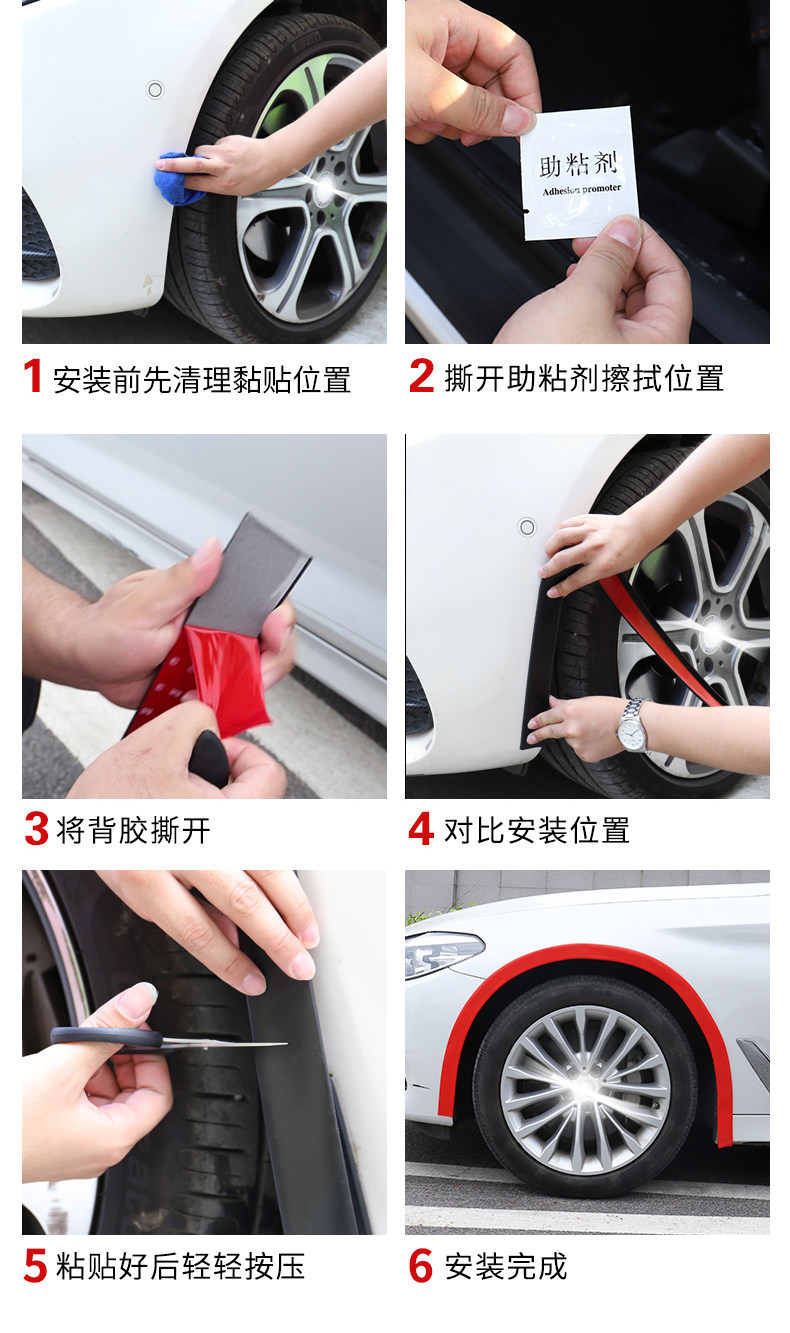 助粘剂
Adhesion promoter

1 安装前先清理黏贴位置

2 撕开助粘剂擦拭位置

3 将背胶撕开

4 对比安装位置

5 粘贴好后轻轻按压

6 安装完成