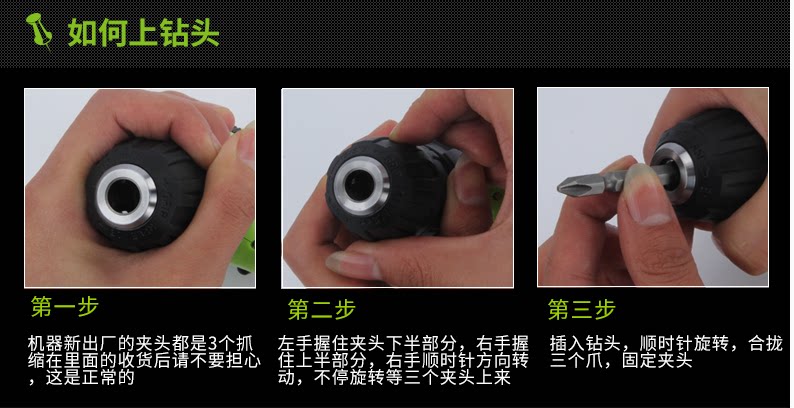 如何上钻头

第一步

机器新出厂的夹头都是3个抓缩在里面的收货后请不要担心，这是正常的

第二步

左手握住夹头下半部分，右手握住上半部分，右手顺时针方向转动，不停旋转等三个夹头上来

第三步

插入钻头，顺时针旋转，合拢三个爪，固定夹头