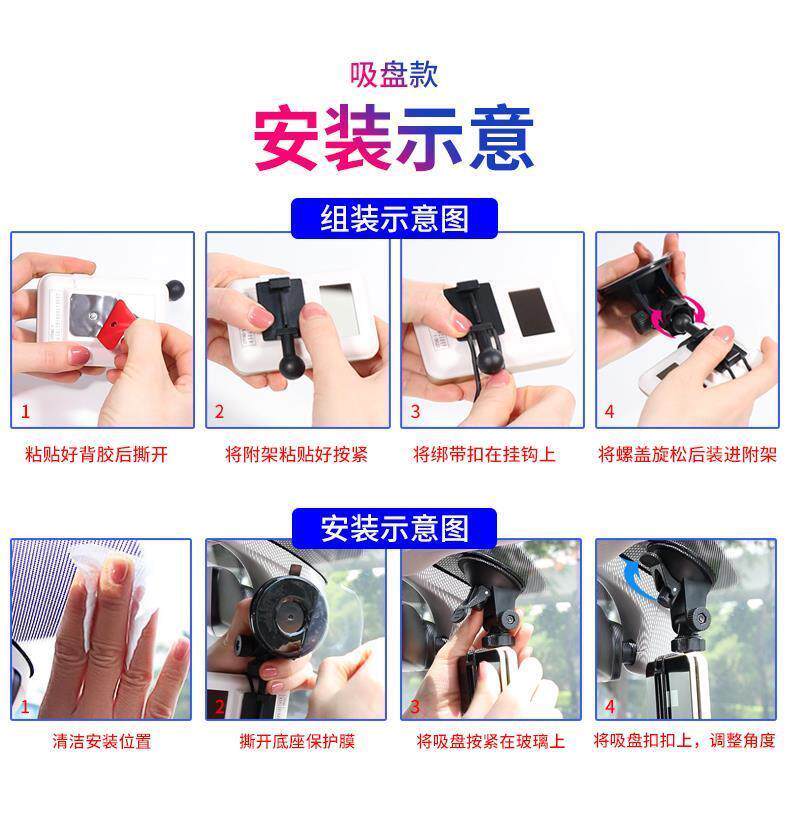 吸盘款

安装示意

组装示意图

1

粘贴好背胶后撕开

2

将附架粘贴好按紧

3

将绑带扣在挂钩上

4

将螺盖旋松后装进附架

安装示意图

1

清洁安装位置

2

撕开底座保护膜

3

将吸盘按紧在玻璃上

4

将吸盘扣扣上，调整角度