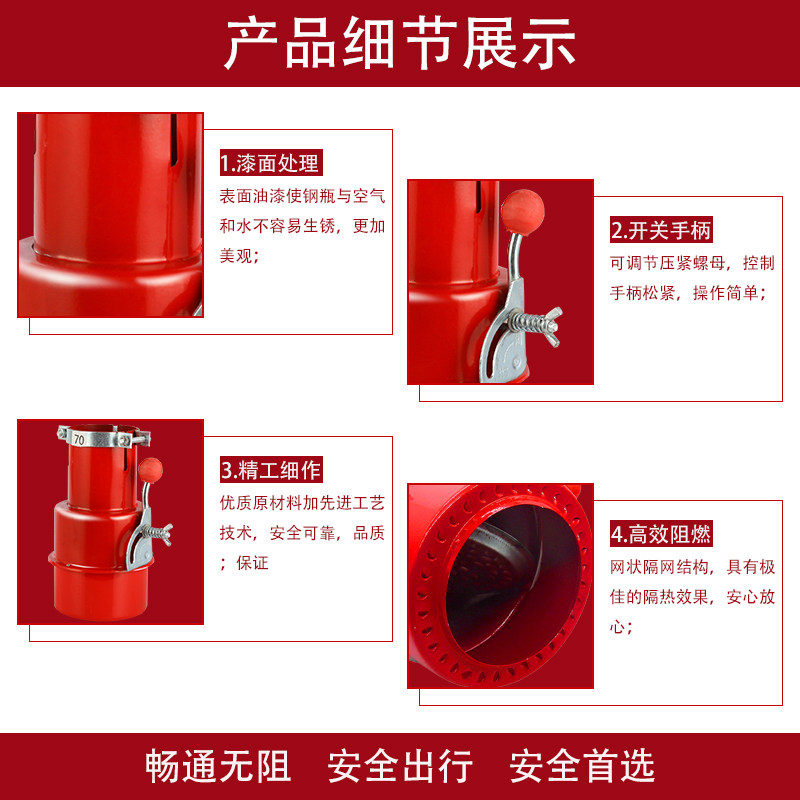 产品细节展示

1.漆面处理

表面油漆使钢瓶与空气和水不容易生锈，更加美观；

2.开关手柄

可调节压紧螺母，控制手柄松紧，操作简单；

70

3.精工细作

优质原材料加先进工艺技术，安全可靠，品质；保证

4.高效阻燃

网状隔网结构，具有极佳的隔热效果，安心放心；

畅通无阻 安全出行 安全首选