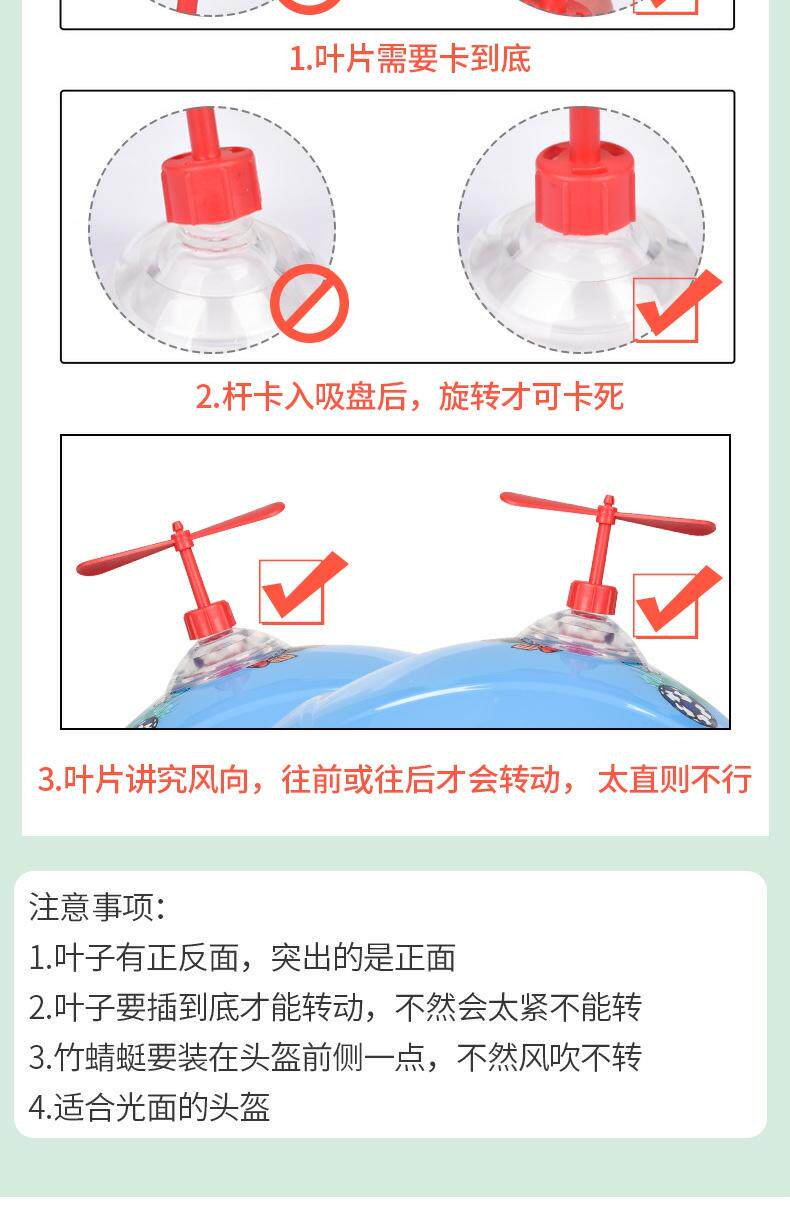 1.叶片需要卡到底

2.杆卡入吸盘后，旋转才可卡死

3.叶片讲究风向，往前或往后才会转动，太直则不行

注意事项：
1.叶子有正反面，突出的是正面
2.叶子要插到底才能转动，不然会太紧不能转
3.竹蜻蜓要装在头盔前侧一点，不然风吹不转
4.适合光面的头盔