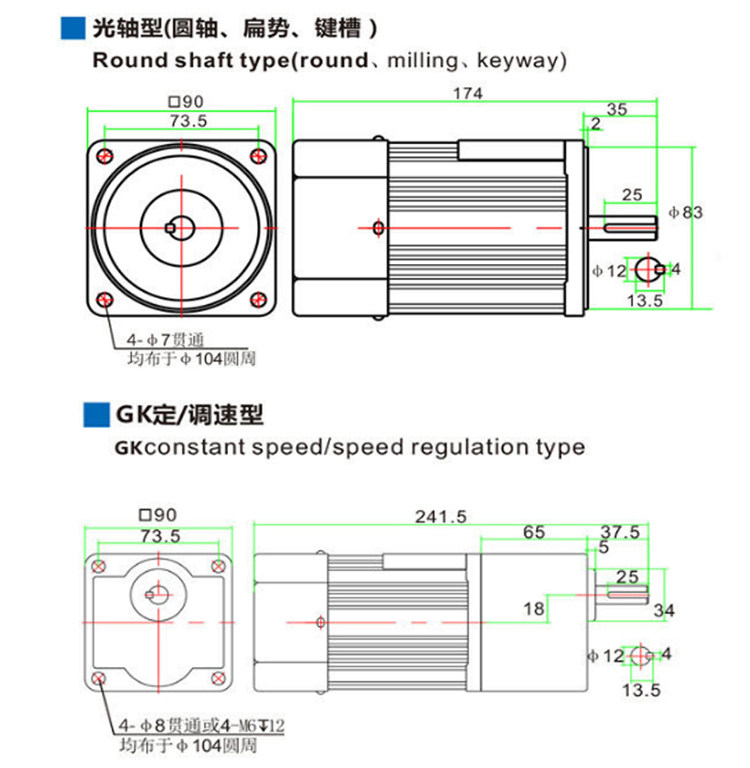 光轴型(圆轴、扁势、键槽)
Round shaft type(round、milling、keyway)

□90
73.5
174
35
2
25
φ83
φ12
4
13.5
4-φ7贯通
均布于φ104圆周

GK定/调速型
GKconstant speed/speed regulation type

□90
73.5
241.5
65
37.5
5
25
18
34
φ12
4
13.5
4-φ8贯通或4-M6↧12
均布于φ104圆周