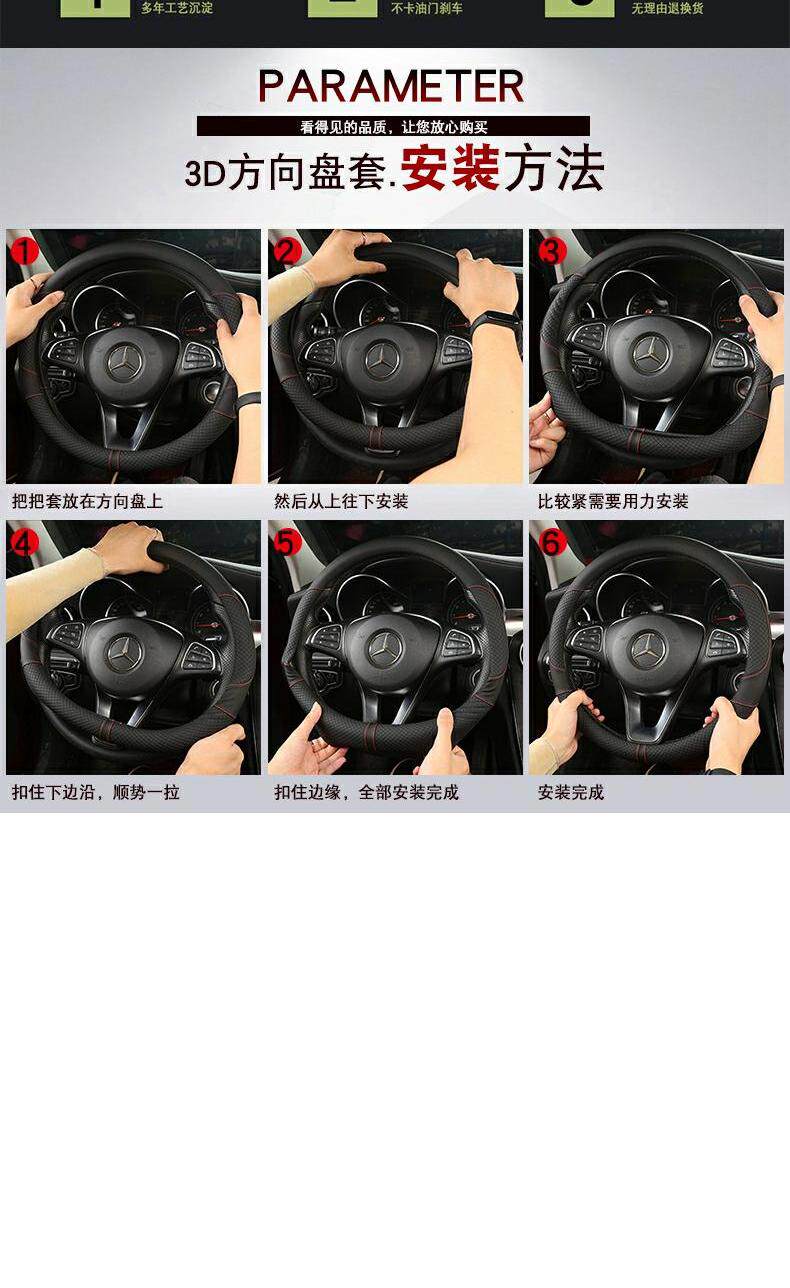 多年工艺沉淀

不卡油门刹车

无理由退换货

PARAMETER

看得见的品质，让您放心购买

3D方向盘套.安装方法

1

把把套放在方向盘上

2

然后从上往下安装

3

比较紧需要用力安装

4

扣住下边沿，顺势一拉

5

扣住边缘，全部安装完成

6

安装完成