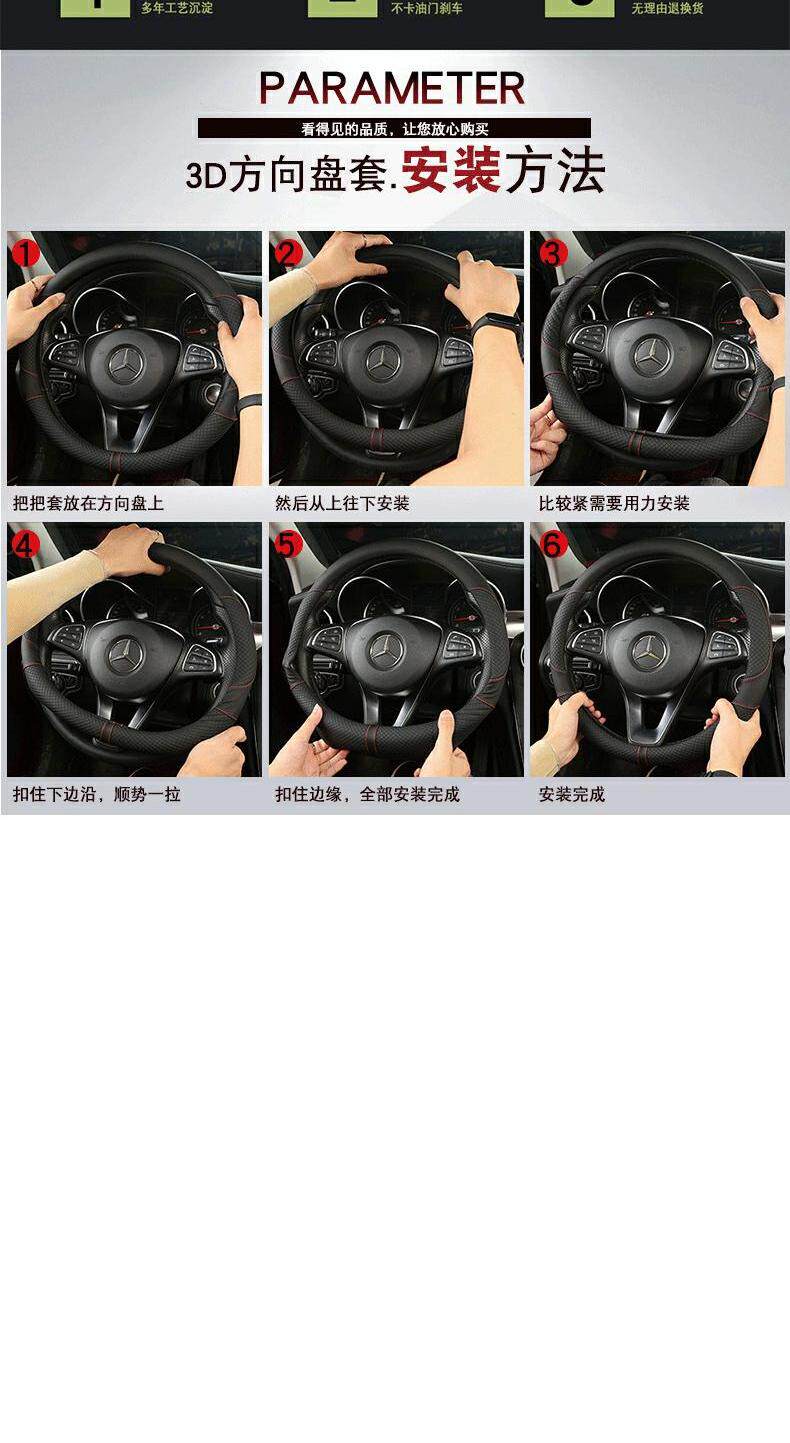 多年工艺沉淀

不卡油门刹车

无理由退换货

PARAMETER

看得见的品质，让您放心购买

3D方向盘套.安装方法

1
把把套放在方向盘上

2
然后从上往下安装

3
比较紧需要用力安装

4
扣住下边沿，顺势一拉

5
扣住边缘，全部安装完成

6
安装完成