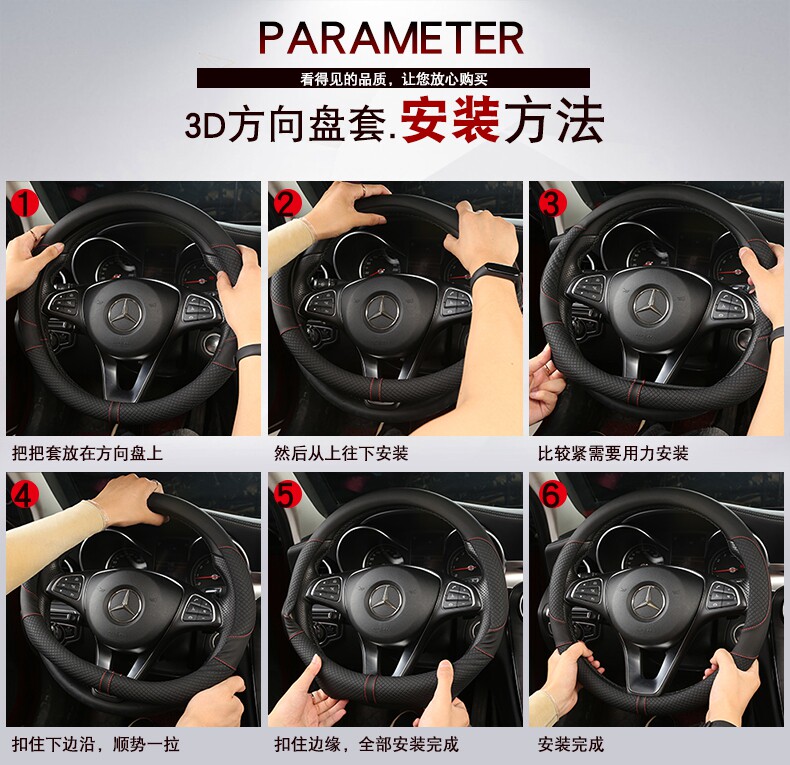 PARAMETER

看得见的品质，让您放心购买

3D方向盘套.安装方法

1

把把套放在方向盘上

2

然后从上往下安装

3

比较紧需要用力安装

4

扣住下边沿，顺势一拉

5

扣住边缘，全部安装完成

6

安装完成