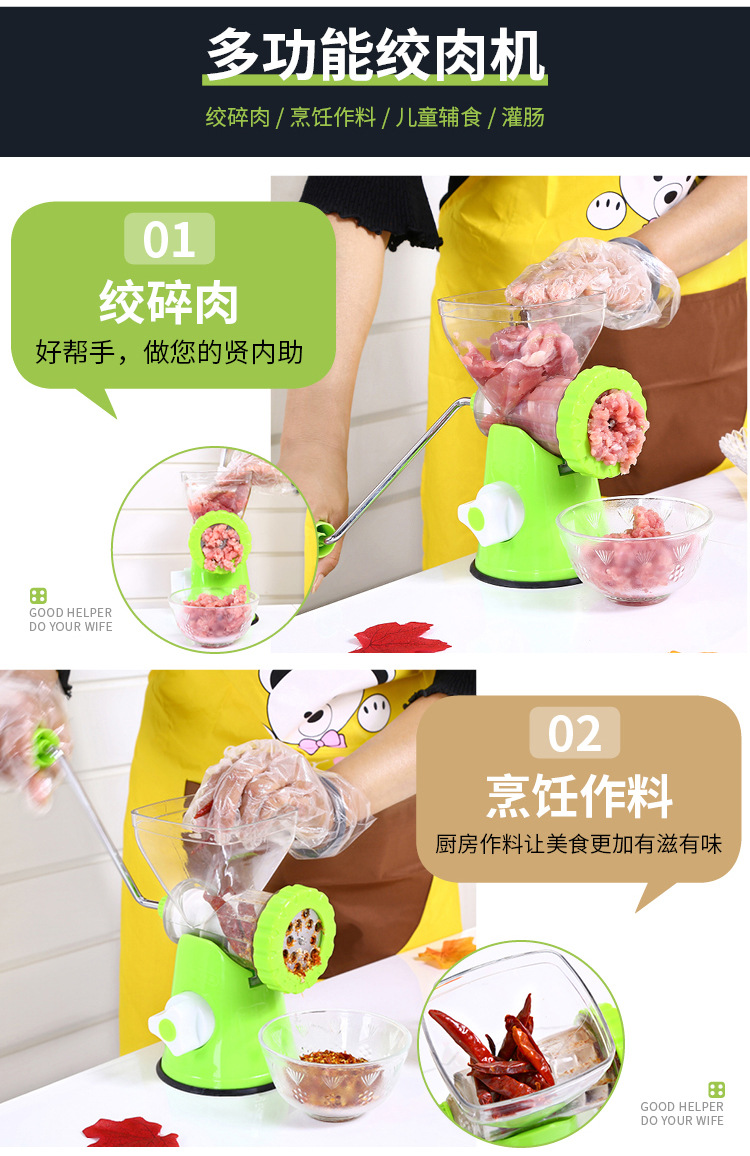 多功能绞肉机

绞碎肉 / 烹饪作料 / 儿童辅食 / 灌肠

01

绞碎肉

好帮手，做您的贤内助

GOOD HELPER
DO YOUR WIFE

02

烹饪作料

厨房作料让美食更加有滋有味

GOOD HELPER
DO YOUR WIFE