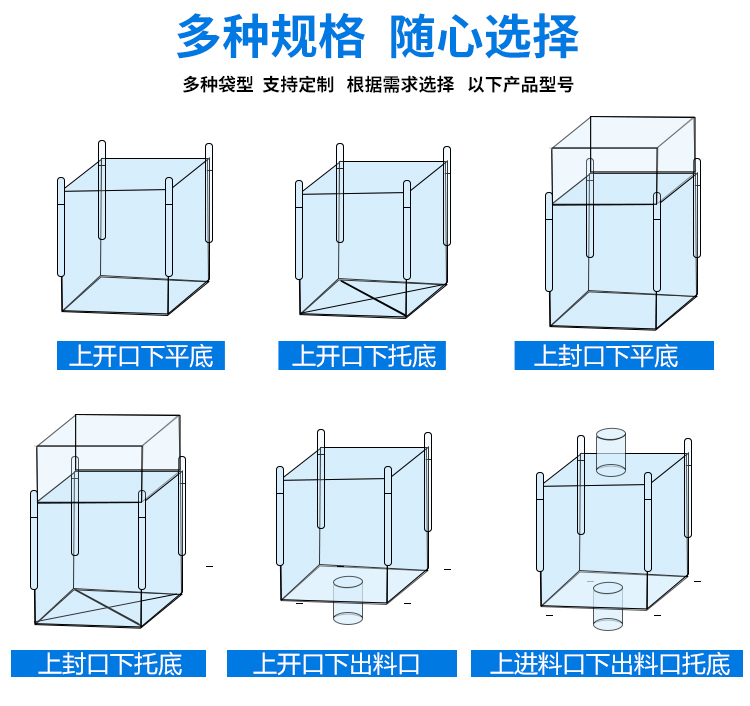 多种规格 随心选择

多种袋型 支持定制 根据需求选择 以下产品型号

上开口下平底

上开口下托底

上封口下平底

上封口下托底

上开口下出料口

上进料口下出料口托底