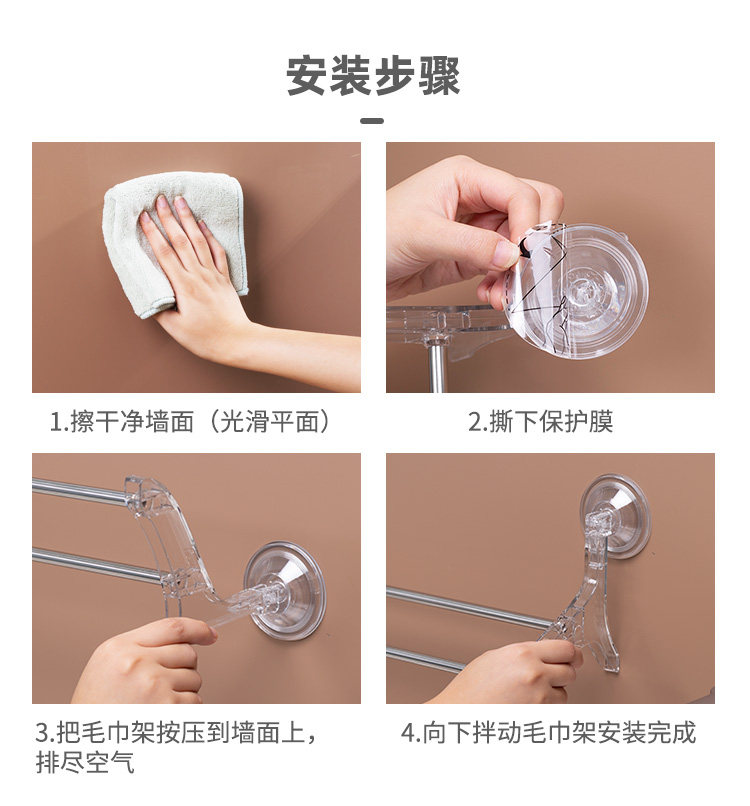 安装步骤

1.擦干净墙面（光滑平面）

2.撕下保护膜

3.把毛巾架按压到墙面上，排尽空气

4.向下拌动毛巾架安装完成