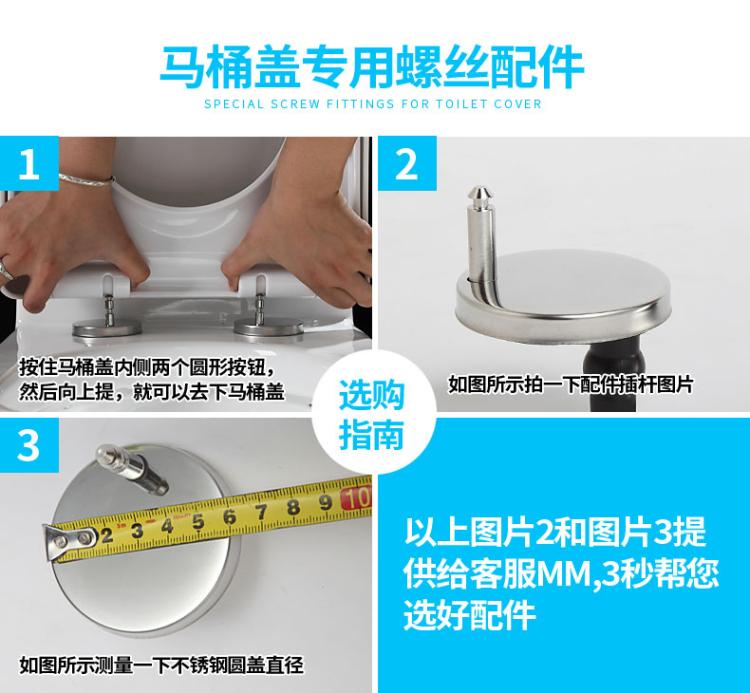 马桶盖专用螺丝配件

SPECIAL SCREW FITTINGS FOR TOILET COVER

1

按住马桶盖内侧两个圆形按钮，然后向上提，就可以去下马桶盖

2

如图所示拍一下配件插杆图片

选购指南

3

2 3 4 5 6 7 8 9 10

如图所示测量一下不锈钢圆盖直径

以上图片2和图片3提供给客服MM,3秒帮您选好配件