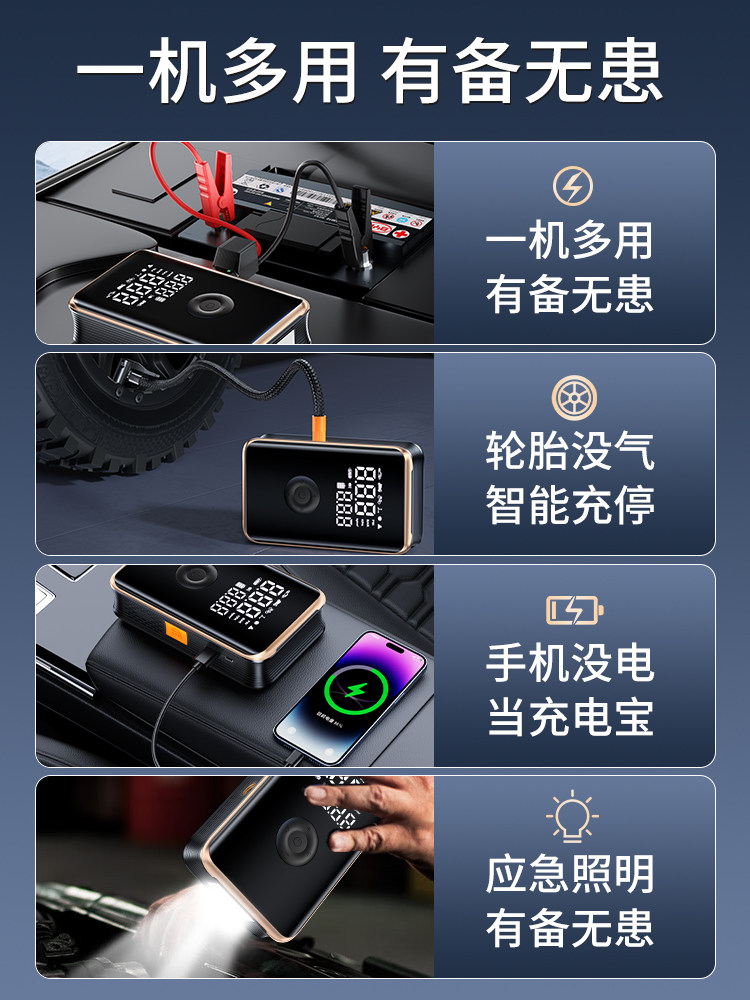 一机多用 有备无患

一机多用
有备无患

轮胎没气
智能充停

手机没电
当充电宝

应急照明
有备无患