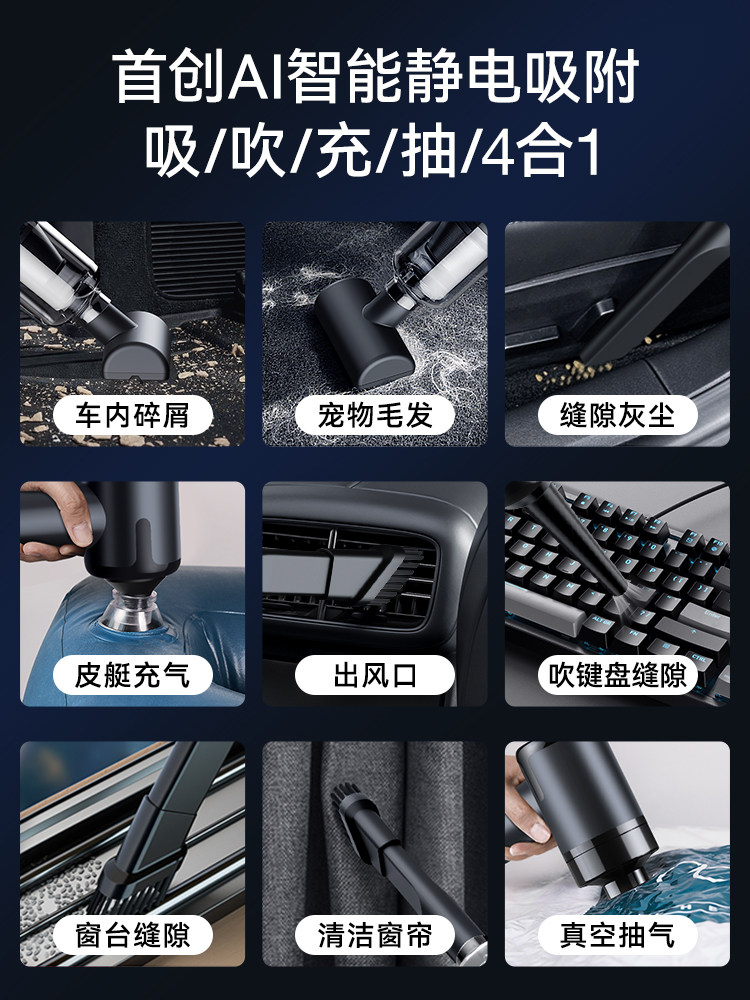 首创AI智能静电吸附
吸/吹/充/抽/4合1

车内碎屑

宠物毛发

缝隙灰尘

皮艇充气

出风口

吹键盘缝隙

窗台缝隙

清洁窗帘

真空抽气