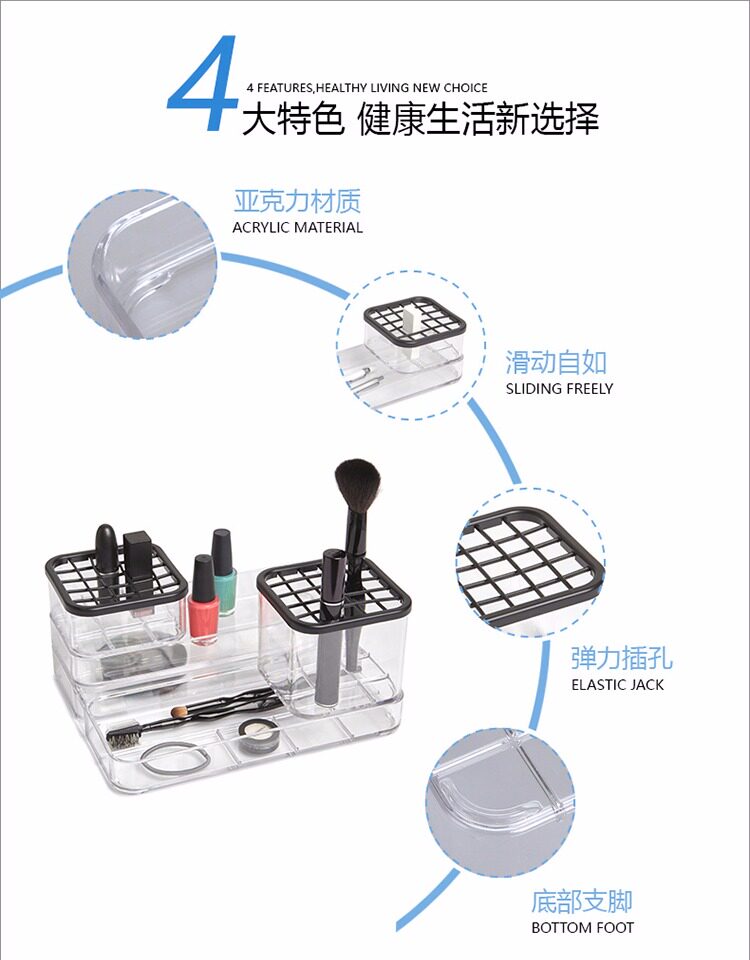 4 4 FEATURES,HEALTHY LIVING NEW CHOICE
大特色 健康生活新选择

亚克力材质
ACRYLIC MATERIAL

滑动自如
SLIDING FREELY

弹力插孔
ELASTIC JACK

底部支脚
BOTTOM FOOT