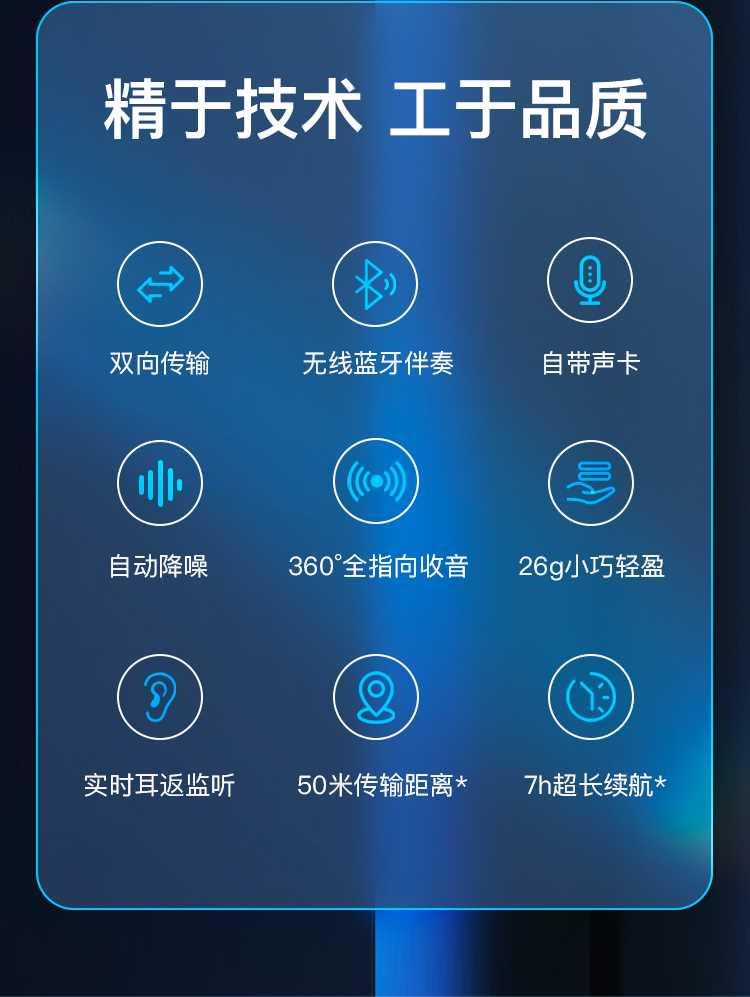 精于技术 工于品质

双向传输 无线蓝牙伴奏 自带声卡

自动降噪 360°全指向收音 26g小巧轻盈

实时耳返监听 50米传输距离* 7h超长续航*