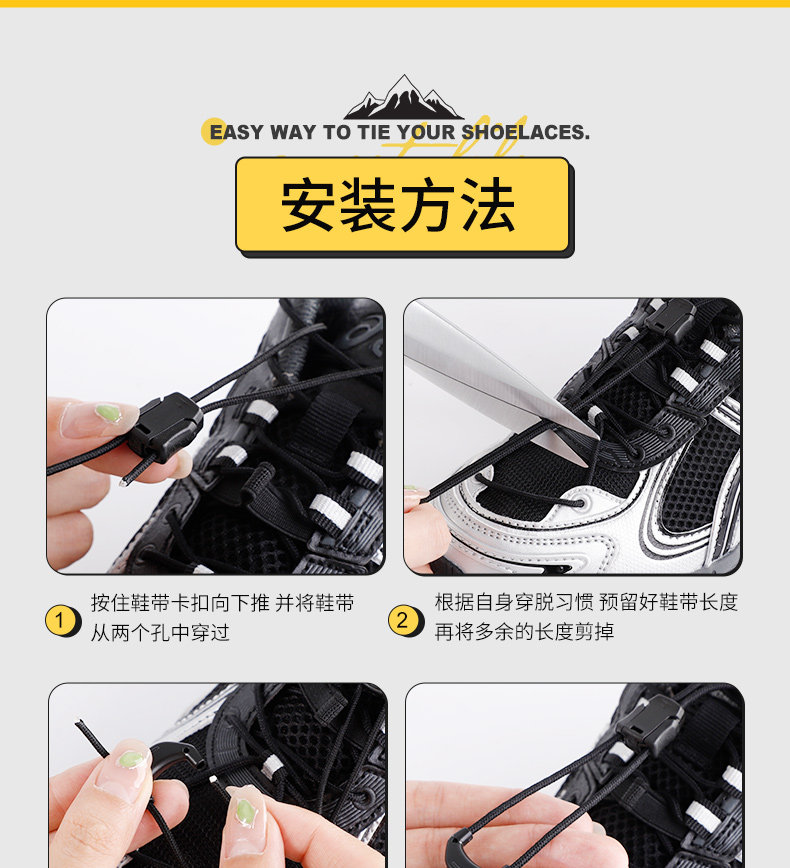 EASY WAY TO TIE YOUR SHOELACES.

安装方法

1 按住鞋带卡扣向下推 并将鞋带从两个孔中穿过

2 根据自身穿脱习惯 预留好鞋带长度再将多余的长度剪掉