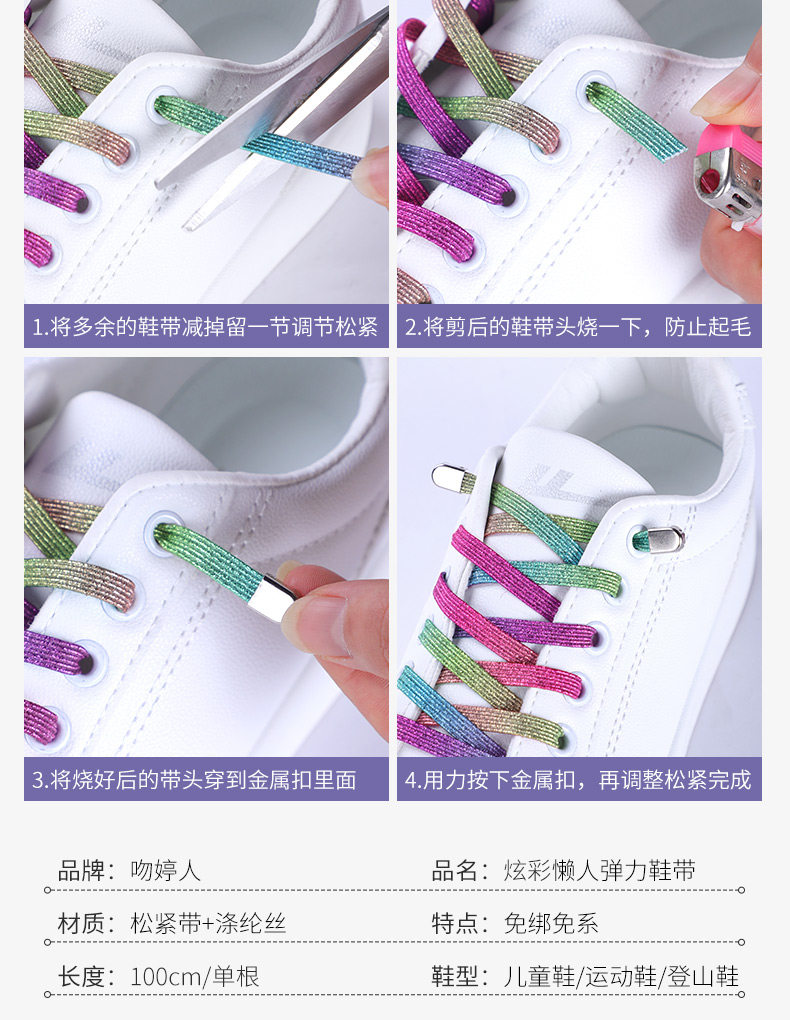 1.将多余的鞋带减掉留一节调节松紧

2.将剪后的鞋带头烧一下，防止起毛

3.将烧好后的带头穿到金属扣里面

4.用力按下金属扣，再调整松紧完成

品牌：吻婷人

品名：炫彩懒人弹力鞋带

材质：松紧带+涤纶丝

特点：免绑免系

长度：100cm/单根

鞋型：儿童鞋/运动鞋/登山鞋