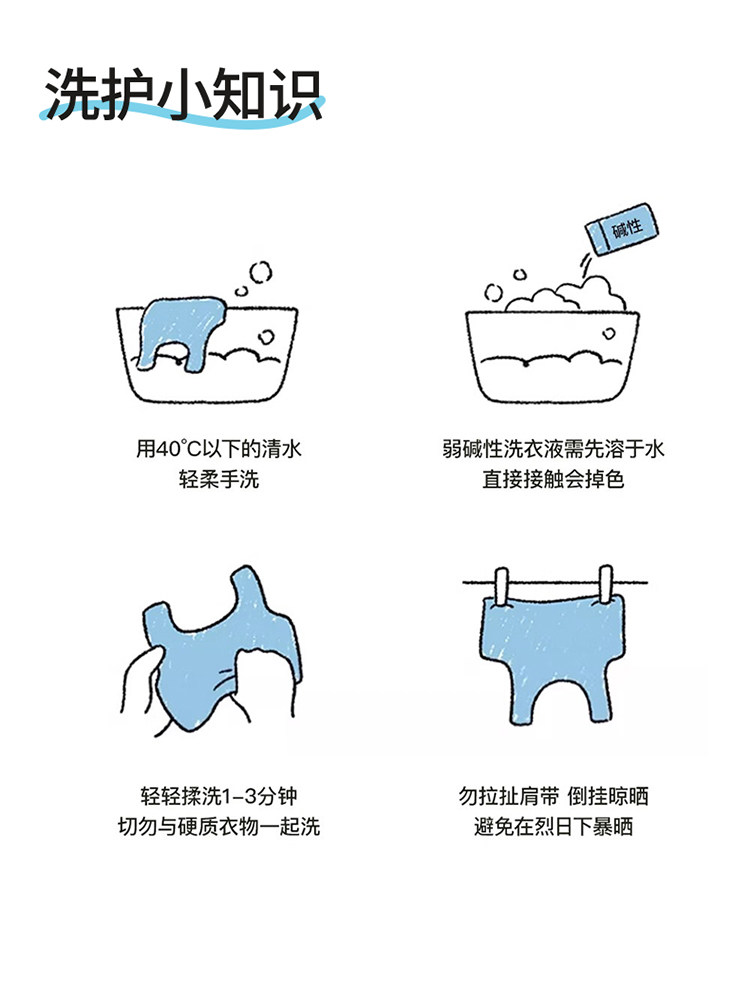 洗护小知识

碱性

用40°C以下的清水
轻柔手洗

弱碱性洗衣液需先溶于水
直接接触会掉色

轻轻揉洗1-3分钟
切勿与硬质衣物一起洗

勿拉扯肩带 倒挂晾晒
避免在烈日下暴晒