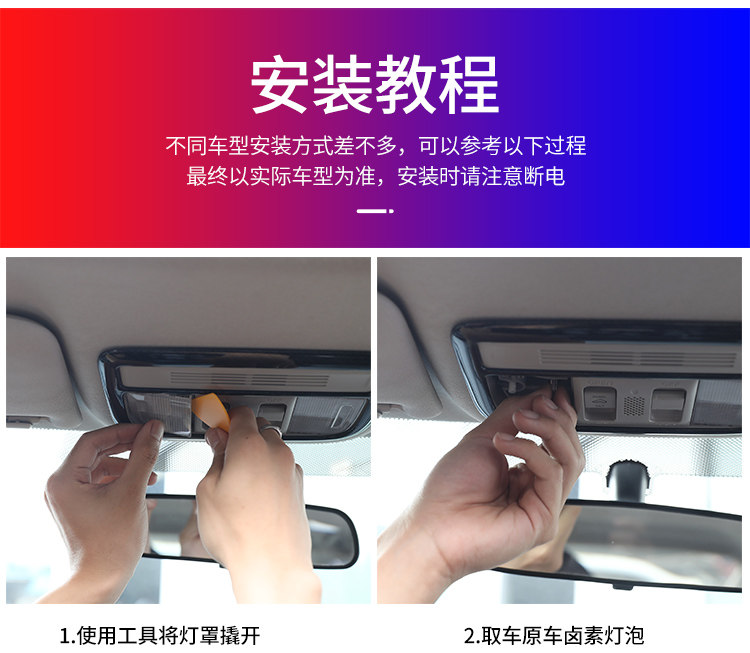 安装教程

不同车型安装方式差不多，可以参考以下过程
最终以实际车型为准，安装时请注意断电

1.使用工具将灯罩撬开

2.取车原车卤素灯泡