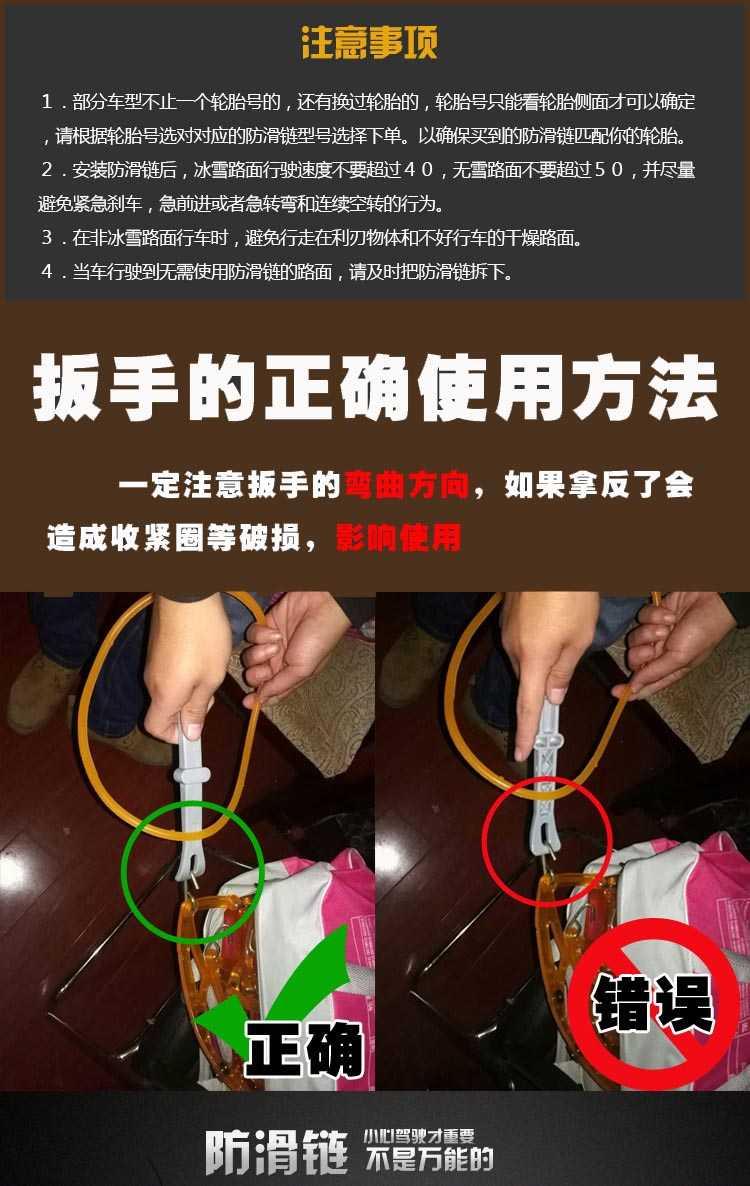 注意事项

１．部分车型不止一个轮胎号的，还有换过轮胎的，轮胎号只能看轮胎侧面才可以确定，请根据轮胎号选对对应的防滑链型号选择下单。以确保买到的防滑链匹配你的轮胎。
２．安装防滑链后，冰雪路面行驶速度不要超过４０，无雪路面不要超过５０，并尽量避免紧急刹车，急前进或者急转弯和连续空转的行为。
３．在非冰雪路面行车时，避免行走在利刃物体和不好行车的干燥路面。
４．当车行驶到无需使用防滑链的路面，请及时把防滑链拆下。

扳手的正确使用方法

一定注意扳手的弯曲方向，如果拿反了会造成收紧圈等破损，影响使用

正确

错误

防滑链 小心驾驶才重要 不是万能的