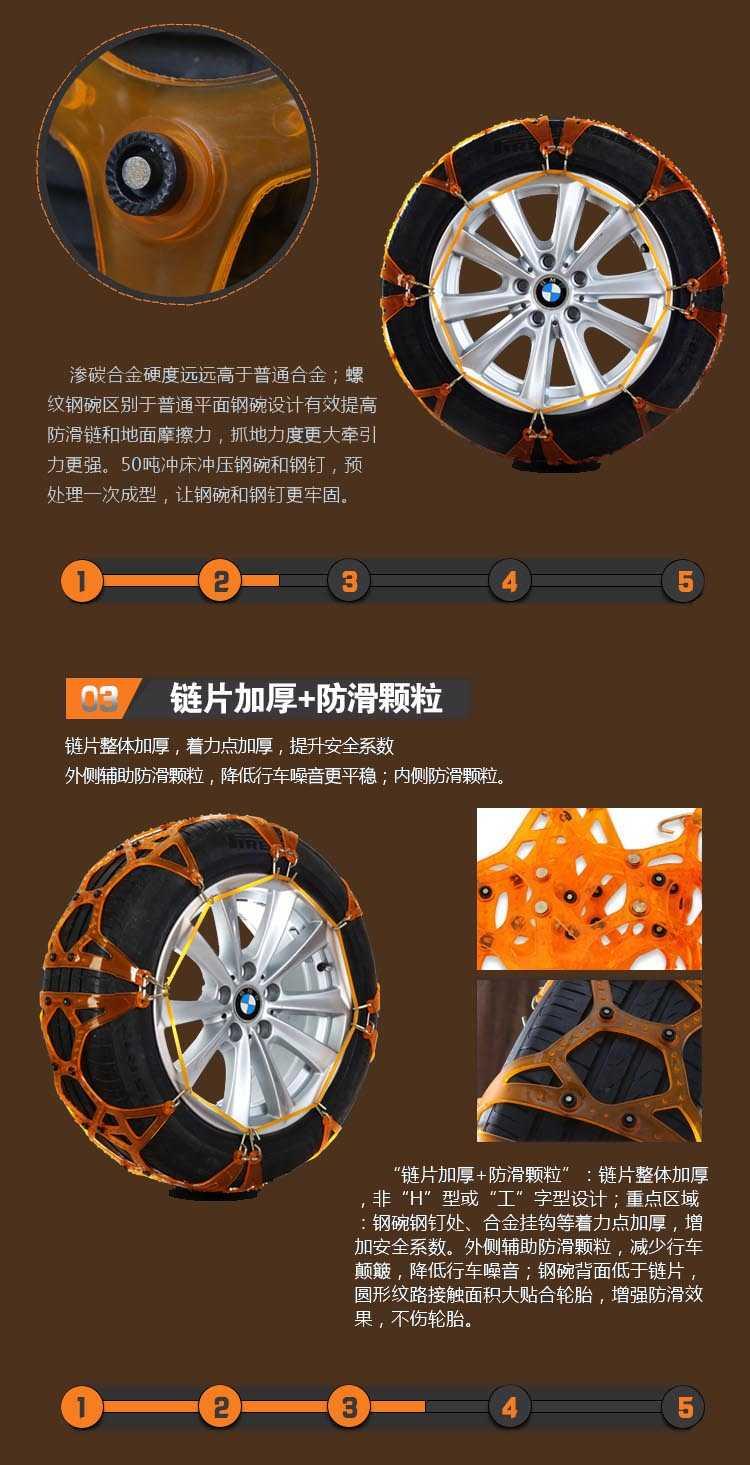 渗碳合金硬度远远高于普通合金；螺纹钢碗区别于普通平面钢碗设计有效提高防滑链和地面摩擦力，抓地力度更大牵引力更强。50吨冲床冲压钢碗和钢钉，预处理一次成型，让钢碗和钢钉更牢固。

1 2 3 4 5

03 链片加厚+防滑颗粒

链片整体加厚，着力点加厚，提升安全系数
外侧辅助防滑颗粒，降低行车噪音更平稳；内侧防滑颗粒。

“链片加厚+防滑颗粒”：链片整体加厚，非“H”型或“工”字型设计；重点区域：钢碗钢钉处、合金挂钩等着力点加厚，增加安全系数。外侧辅助防滑颗粒，减少行车颠簸，降低行车噪音；钢碗背面低于链片，圆形纹路接触面积大贴合轮胎，增强防滑效果，不伤轮胎。

1 2 3 4 5