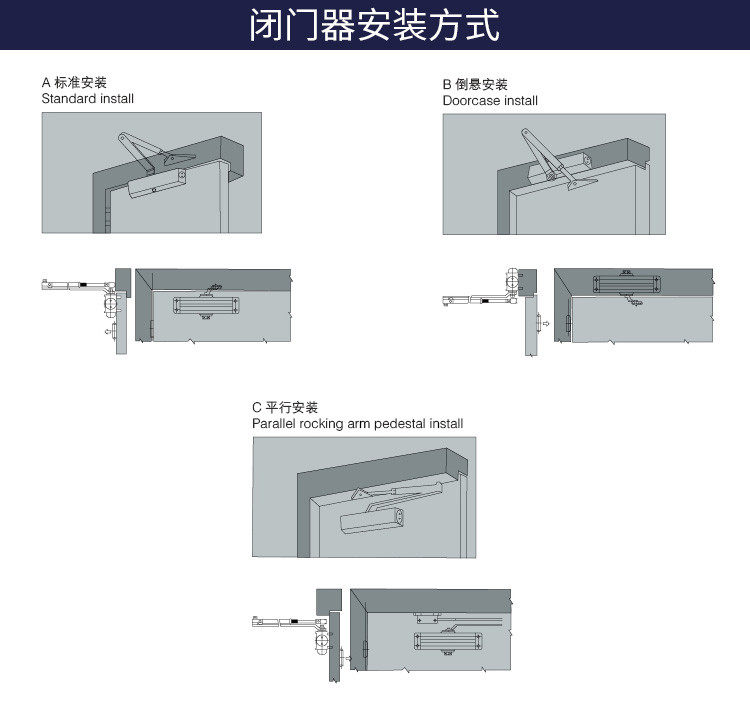 闭门器安装方式

A 标准安装
Standard install

B 倒悬安装
Doorcase install

C 平行安装
Parallel rocking arm pedestal install