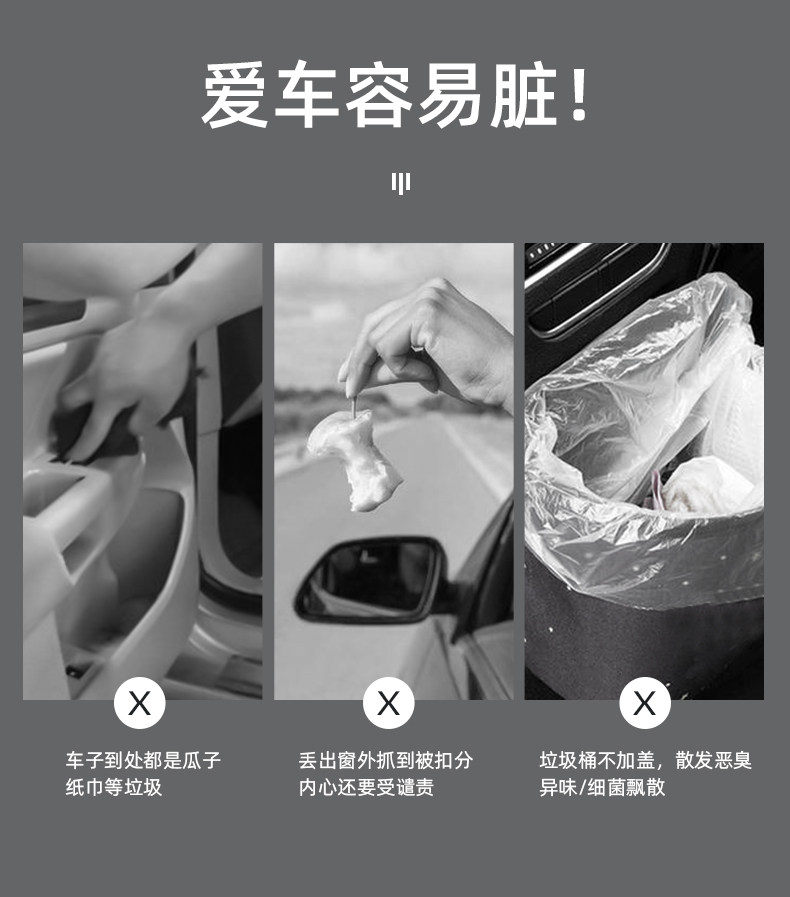 爱车容易脏！

X

车子到处都是瓜子纸巾等垃圾

X

丢出窗外抓到被扣分内心还要受谴责

X

垃圾桶不加盖，散发恶臭异味/细菌飘散