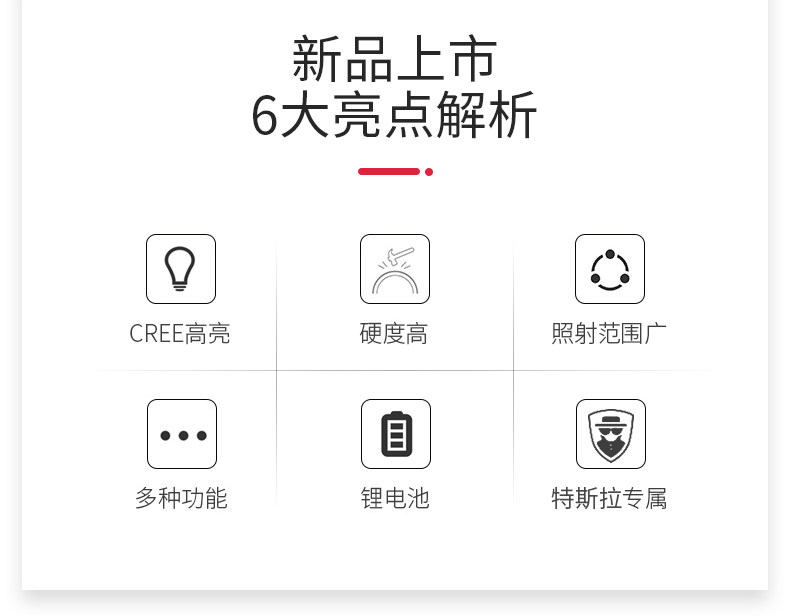 新品上市
6大亮点解析

CREE高亮

硬度高

照射范围广

多种功能

锂电池

特斯拉专属