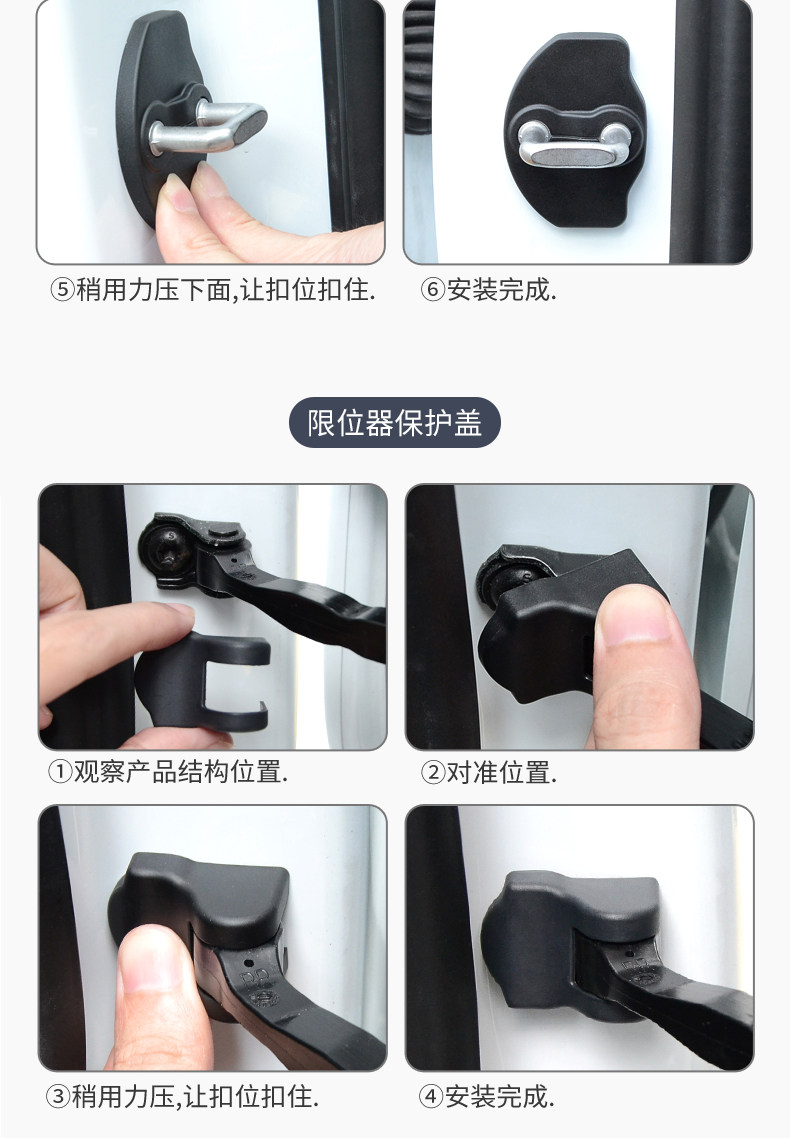 ⑤稍用力压下面,让扣位扣住.

⑥安装完成.

限位器保护盖

①观察产品结构位置.

②对准位置.

③稍用力压,让扣位扣住.

④安装完成.