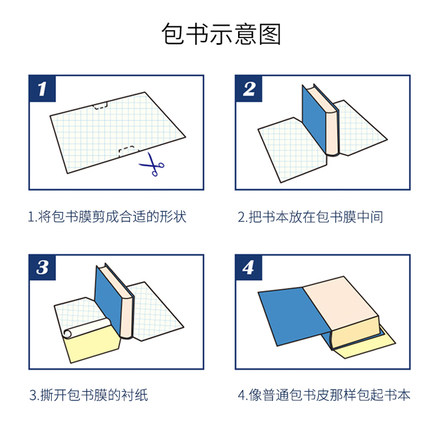 包书示意图

1

1.将包书膜剪成合适的形状

2

2.把书本放在包书膜中间

3

3.撕开包书膜的衬纸

4

4.像普通包书皮那样包起书本