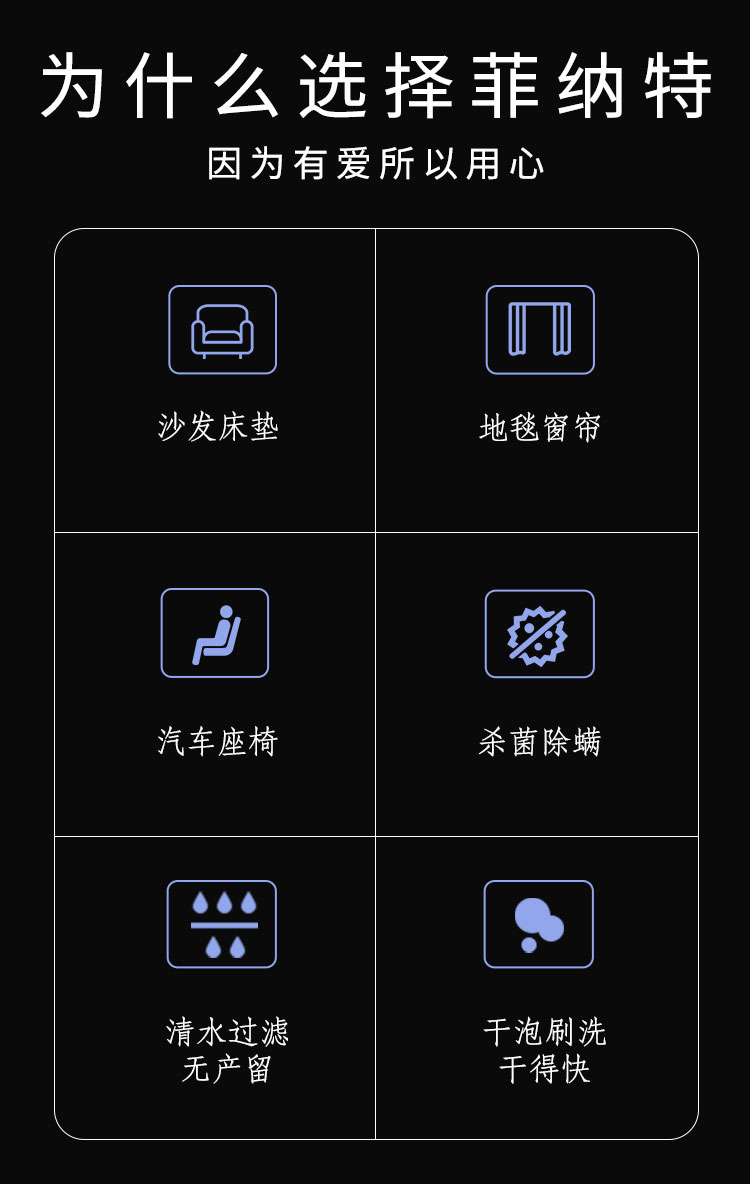 为什么选择菲纳特

因为有爱所以用心

沙发床垫

地毯窗帘

汽车座椅

杀菌除螨

清水过滤
无产留

干泡刷洗
干得快