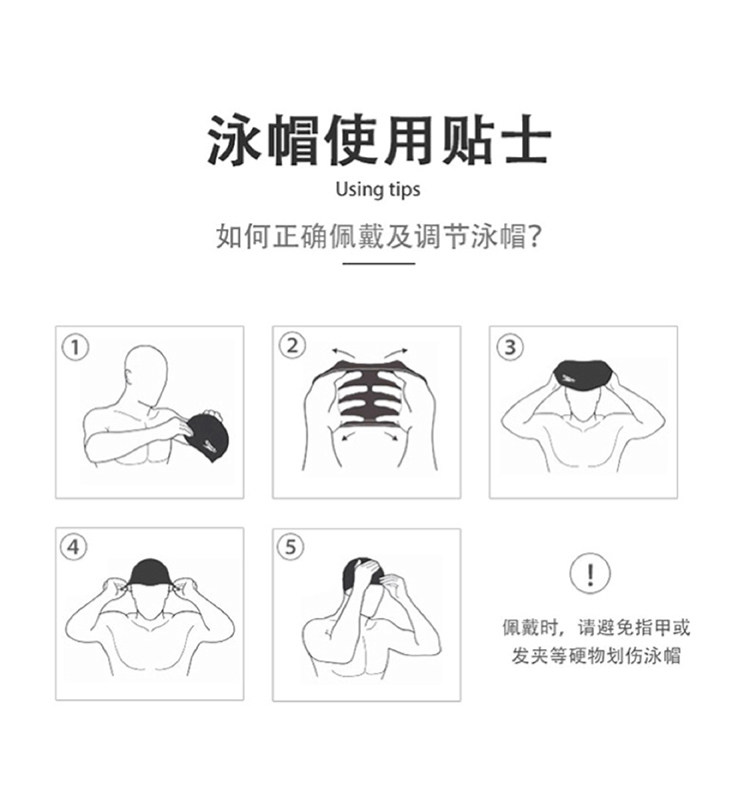 泳帽使用贴士

Using tips

如何正确佩戴及调节泳帽?

①

②

③

④

⑤

!

佩戴时，请避免指甲或发夹等硬物划伤泳帽