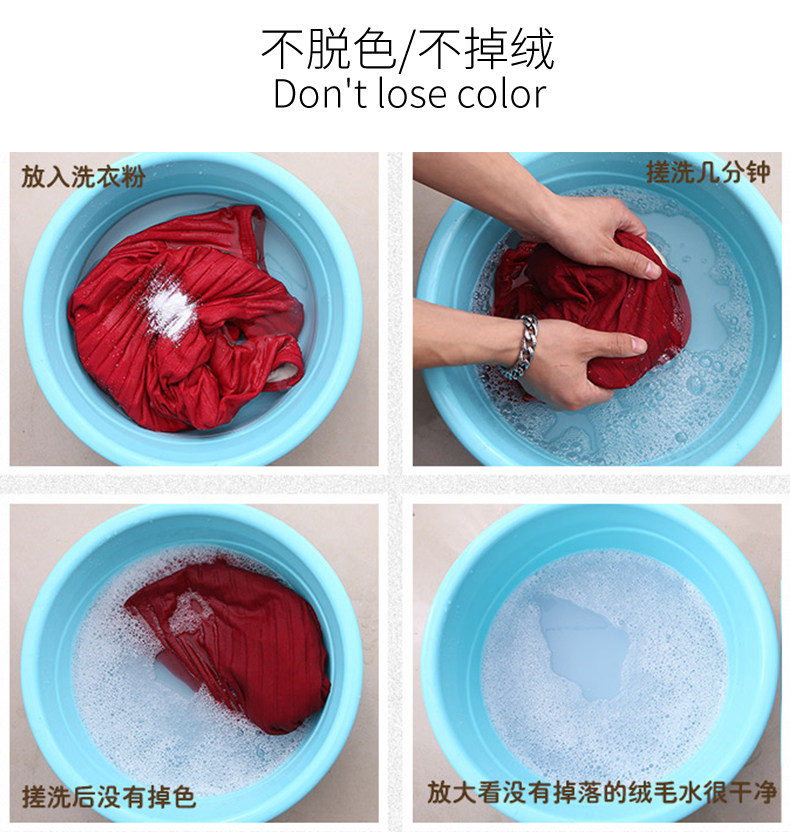 不脱色/不掉绒
Don't lose color

放入洗衣粉

搓洗几分钟

搓洗后没有掉色

放大看没有掉落的绒毛水很干净