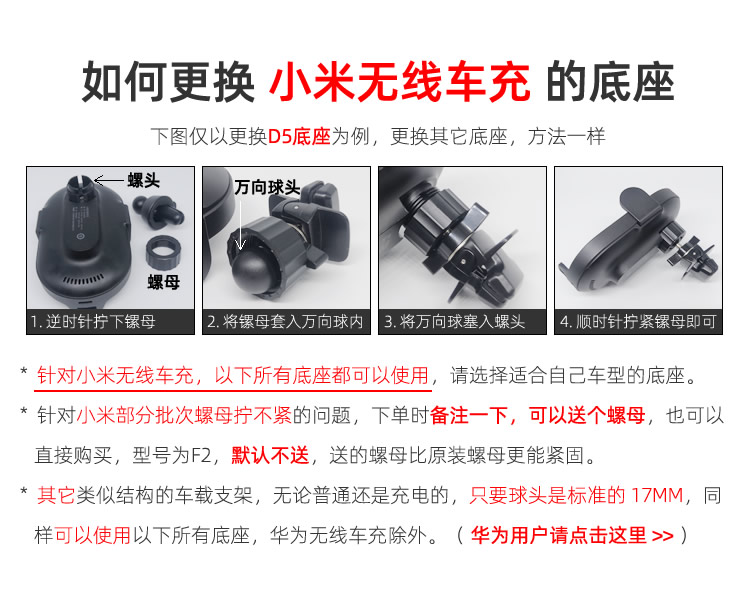 如何更换 小米无线车充 的底座

下图仅以更换D5底座为例，更换其它底座，方法一样

螺头

螺母

1. 逆时针拧下螺母

万向球头

2. 将螺母套入万向球内

3. 将万向球塞入螺头

4. 顺时针拧紧螺母即可

* 针对小米无线车充，以下所有底座都可以使用，请选择适合自己车型的底座。

* 针对小米部分批次螺母拧不紧的问题，下单时备注一下，可以送个螺母，也可以直接购买，型号为F2，默认不送，送的螺母比原装螺母更能紧固。

* 其它类似结构的车载支架，无论普通还是充电的，只要球头是标准的 17MM，同样可以使用以下所有底座，华为无线车充除外。（ 华为用户请点击这里 >> ）