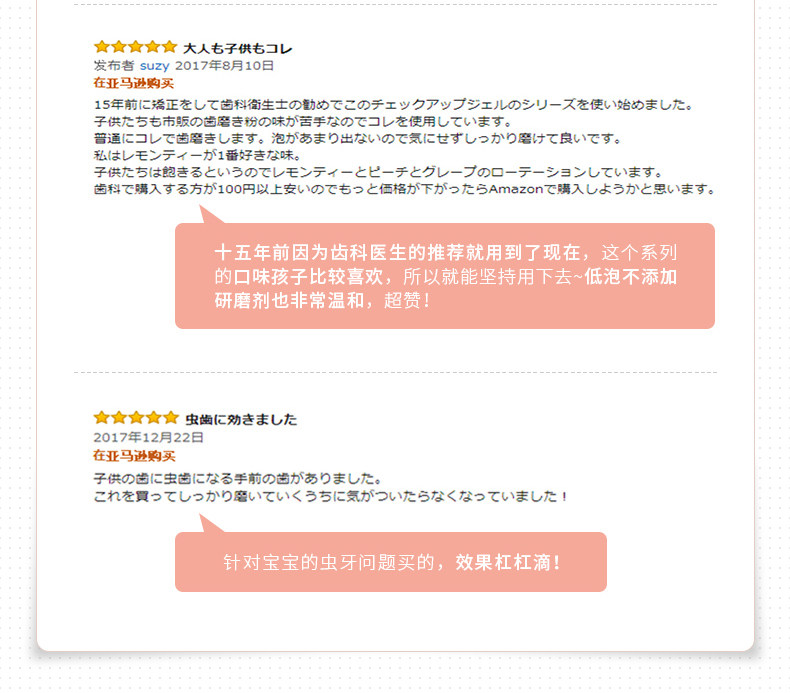 大人も子供もコレ
发布者 suzy 2017年8月10日
在亚马逊购买
15年前に矯正をして歯科衛生士の勧めでこのチェックアップジェルのシリーズを使い始めました。
子供たちも市販の歯磨き粉の味が苦手なのでコレを使用しています。
普通にコレで歯磨きします。泡があまり出ないので気にせずしっかり磨けて良いです。
私はレモンティーが1番好きな味。
子供たちは飽きるというのでレモンティーとピーチとグレープのローテーションしています。
歯科で購入する方が100円以上安いのでもっと価格が下がったらAmazonで購入しようかと思います。

十五年前因为齿科医生的推荐就用到了现在，这个系列的口味孩子比较喜欢，所以就能坚持用下去~低泡不添加研磨剂也非常温和，超赞！

虫歯に効きました
2017年12月22日
在亚马逊购买
子供の歯に虫歯になる手前の歯がありました。
これを買ってしっかり磨いていくうちに気がついたらなくなっていました！

针对宝宝的虫牙问题买的，效果杠杠滴！