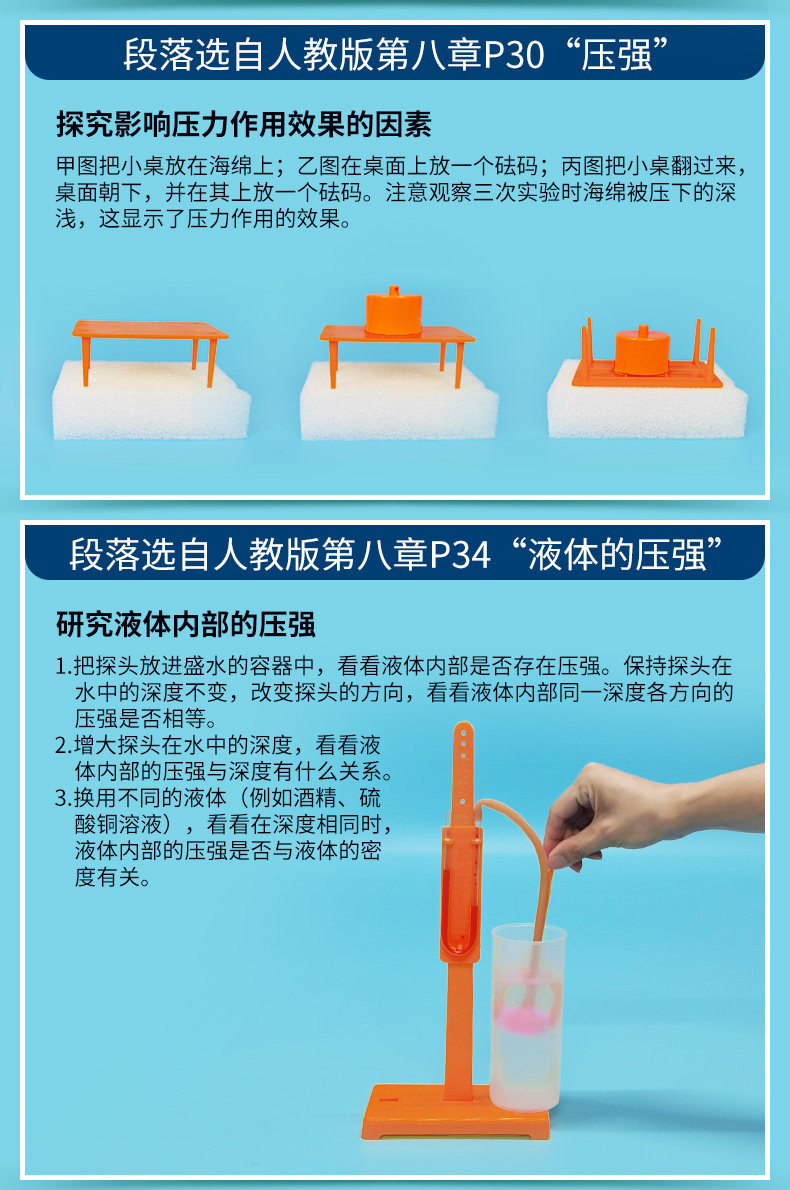 段落选自人教版第八章P30“压强”

探究影响压力作用效果的因素

甲图把小桌放在海绵上；乙图在桌面上放一个砝码；丙图把小桌翻过来，桌面朝下，并在其上放一个砝码。注意观察三次实验时海绵被压下的深浅，这显示了压力作用的效果。

段落选自人教版第八章P34“液体的压强”

研究液体内部的压强

1.把探头放进盛水的容器中，看看液体内部是否存在压强。保持探头在水中的深度不变，改变探头的方向，看看液体内部同一深度各方向的压强是否相等。

2.增大探头在水中的深度，看看液体内部的压强与深度有什么关系。

3.换用不同的液体（例如酒精、硫酸铜溶液），看看在深度相同时，液体内部的压强是否与液体的密度有关。