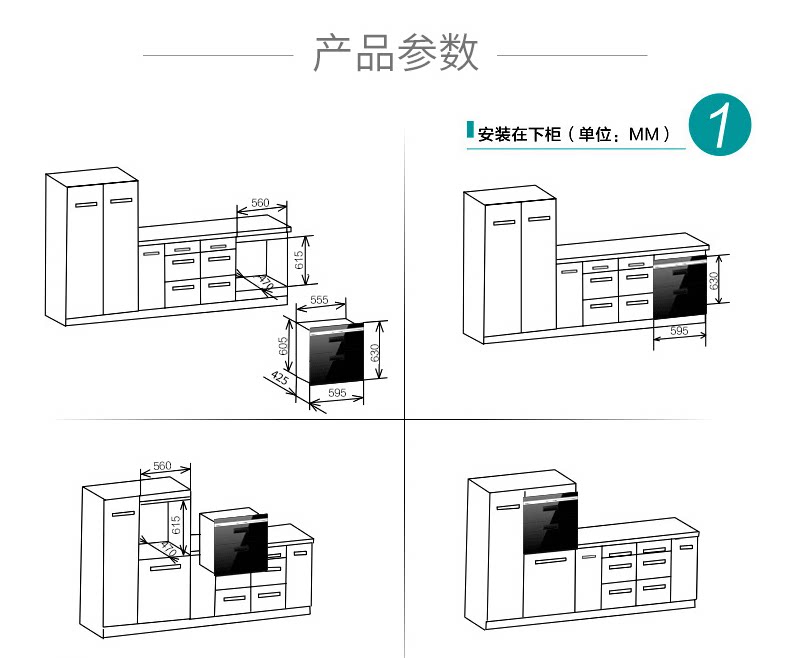 产品参数

安装在下柜（单位：MM）

1

560
615
470
555
605
630
425
595

630
595

560
615
470