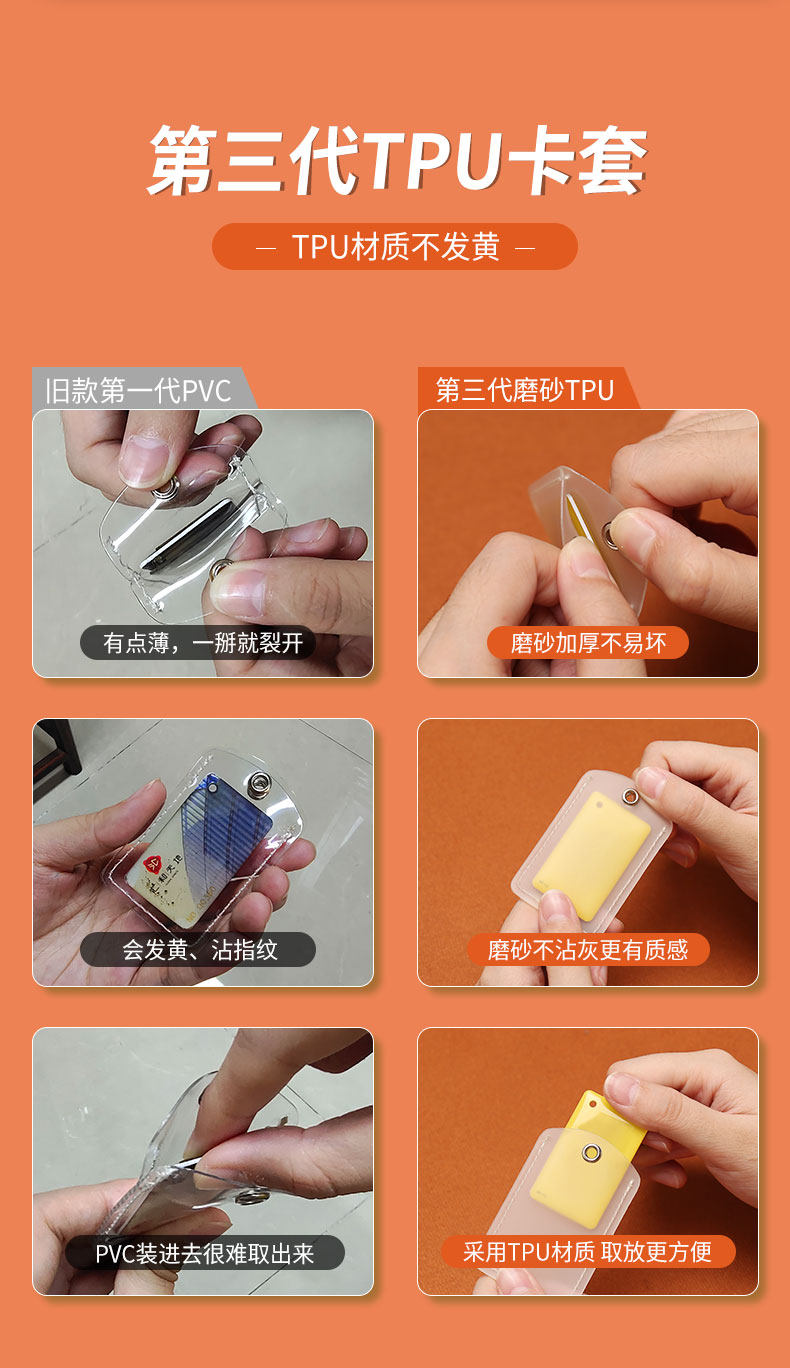 第三代TPU卡套

— TPU材质不发黄 —

旧款第一代PVC

有点薄，一掰就裂开

会发黄、沾指纹

PVC装进去很难取出来

第三代磨砂TPU

磨砂加厚不易坏

磨砂不沾灰更有质感

采用TPU材质 取放更方便